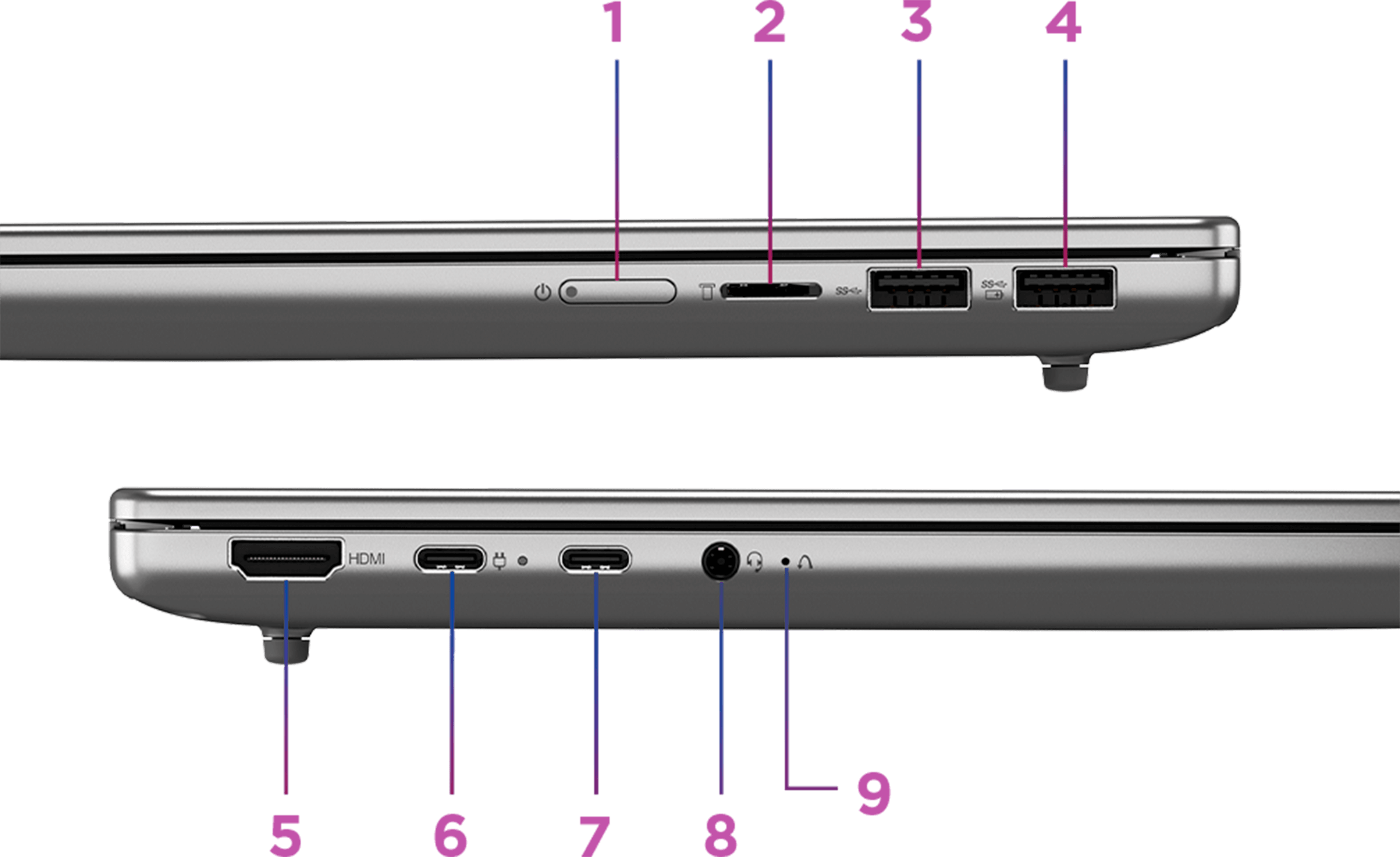 1 2 3 4

SS SS

HDMI

5 6 7 8 9