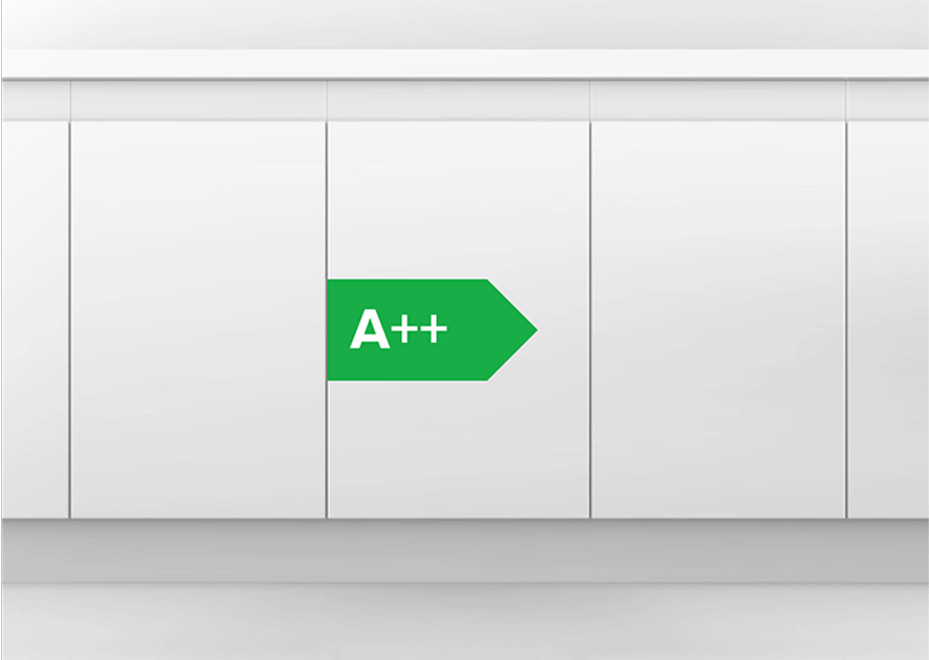 A++