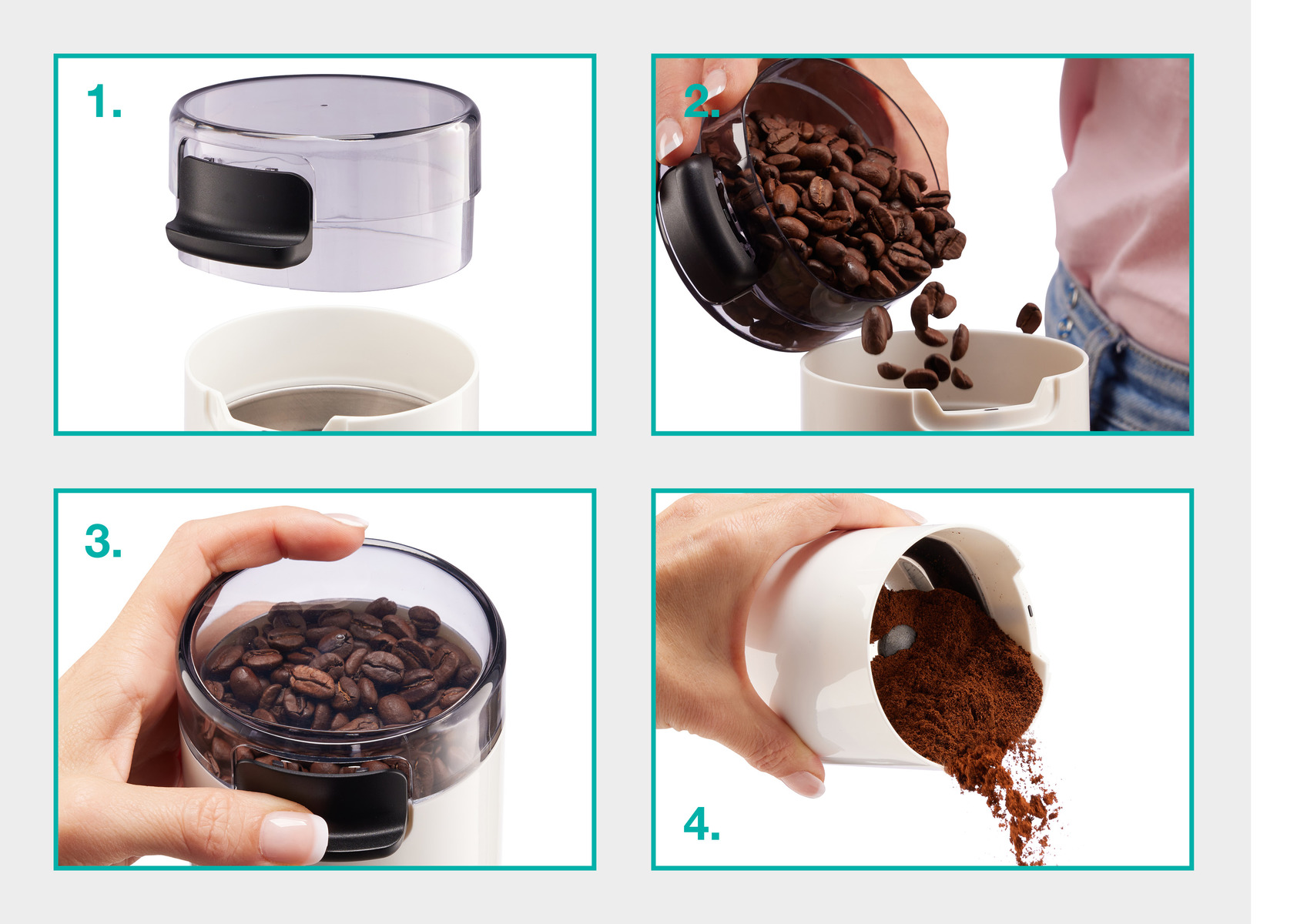 1.

2.

3.

4.