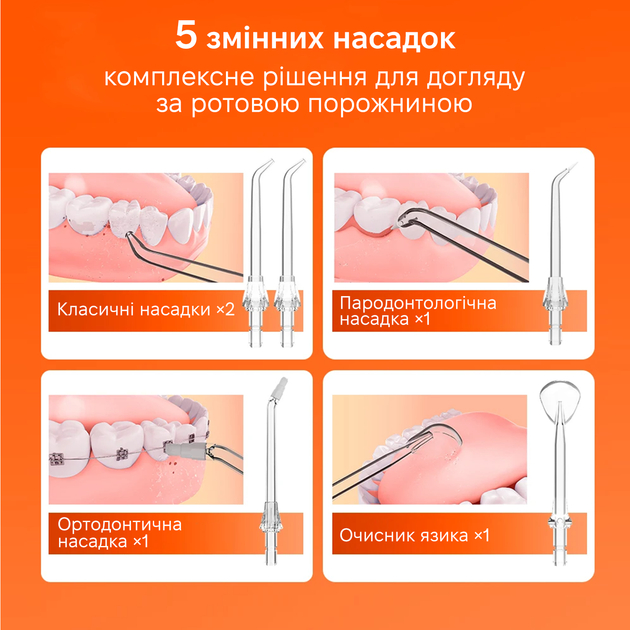 5 змінних насадок

комплексне рішення для догляду за ротовою порожниною

Класичні насадки ×2

Пародонтологічна насадка ×1

Ортодонтична насадка ×1

Очисник язика ×1