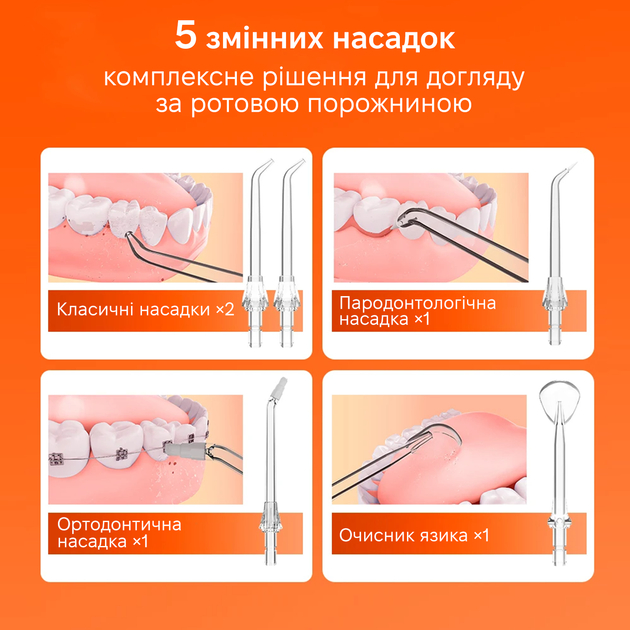 5 змінних насадок

комплексне рішення для догляду за ротовою порожниною

Класичні насадки ×2

Пародонтологічна насадка ×1

Ортодонтична насадка ×1

Очисник язика ×1