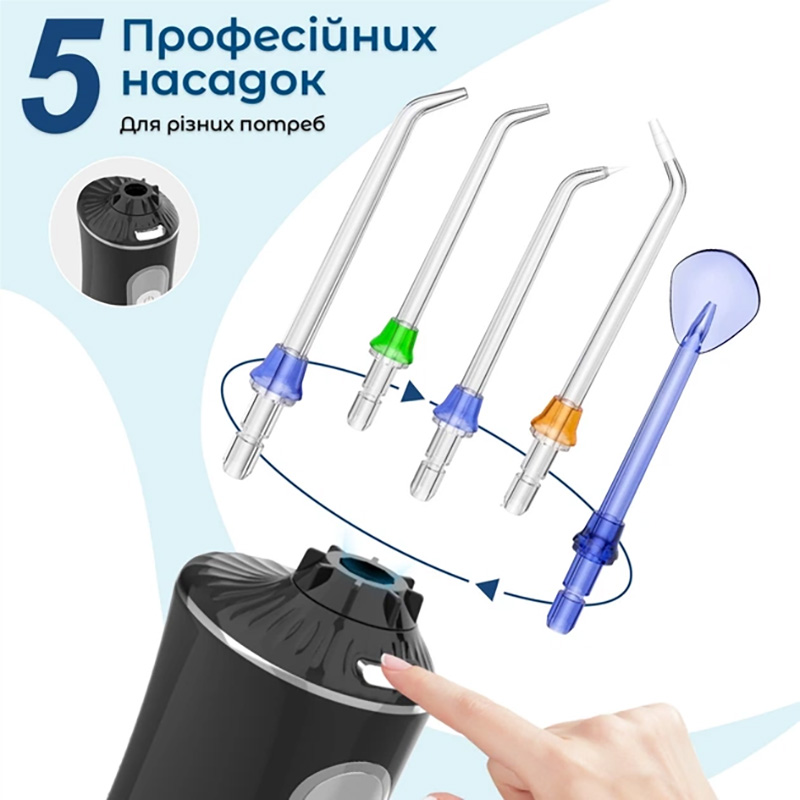 5 Професійних насадок
Для різних потреб