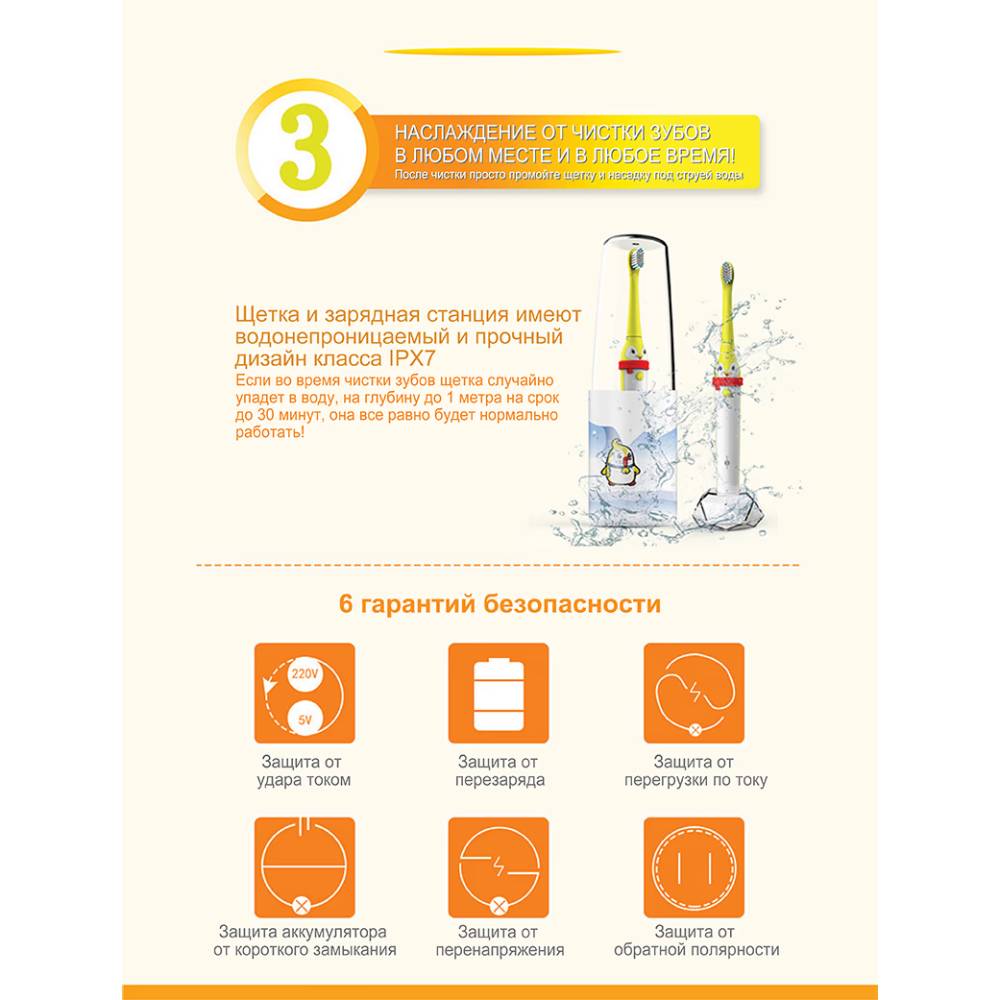 3

НАСЛАЖДЕНИЕ ОТ ЧИСТКИ ЗУБОВ В ЛЮБОМ МЕСТЕ И В ЛЮБОЕ ВРЕМЯ!
После чистки просто промойте щетку и насадку под струей воды

Щетка и зарядная станция имеют водонепроницаемый и прочный дизайн класса IPX7
Если во время чистки зубов щетка случайно упадет в воду, на глубину до 1 метра на срок до 30 минут, она все равно будет нормально работать!

6 гарантий безопасности

220V
5V
Защита от удара током

Защита от перезаряда

Защита от перегрузки по току

Защита аккумулятора от короткого замыкания

Защита от перенапряжения

Защита от обратной полярности