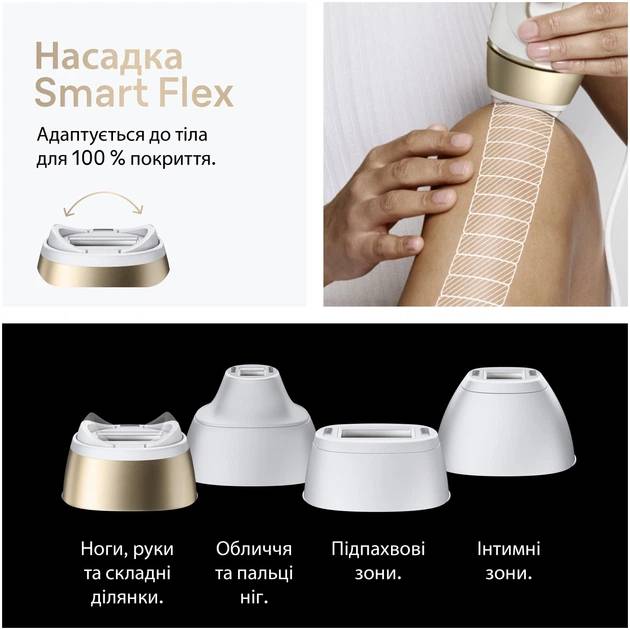 Насадка Smart Flex

Адаптується до тіла для 100 % покриття.

Ноги, руки та складні ділянки.

Обличчя та пальці ніг.

Підпахвові зони.

Інтимні зони.