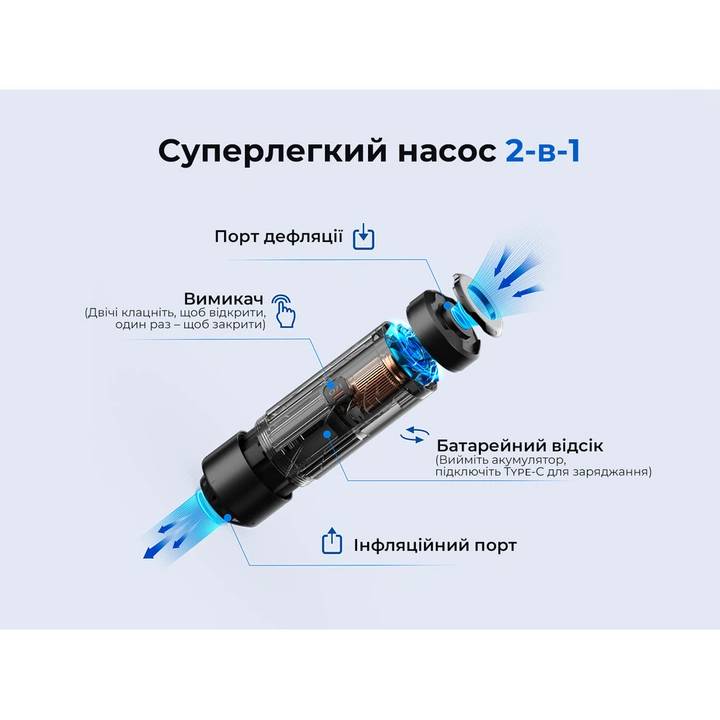 Суперлегкий насос 2-в-1

Порт дефляції

Вимикач
(Двічі клацніть, щоб відкрити, один раз – щоб закрити)

Батарейний відсік
(Вийміть акумулятор, підключіть TYPE-C для заряджання)

Інфляційний порт