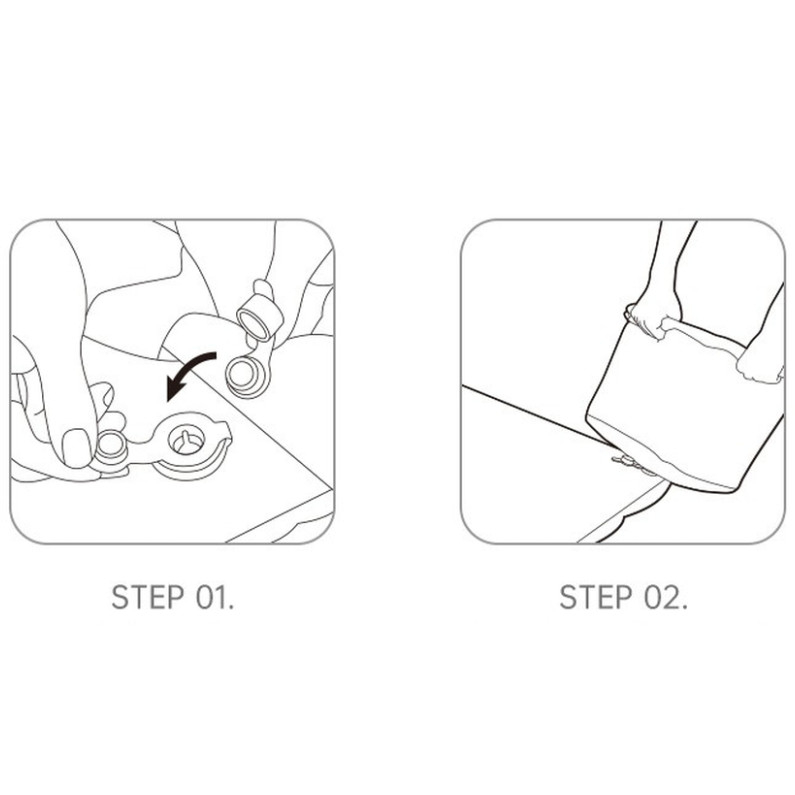 STEP 01.

STEP 02.