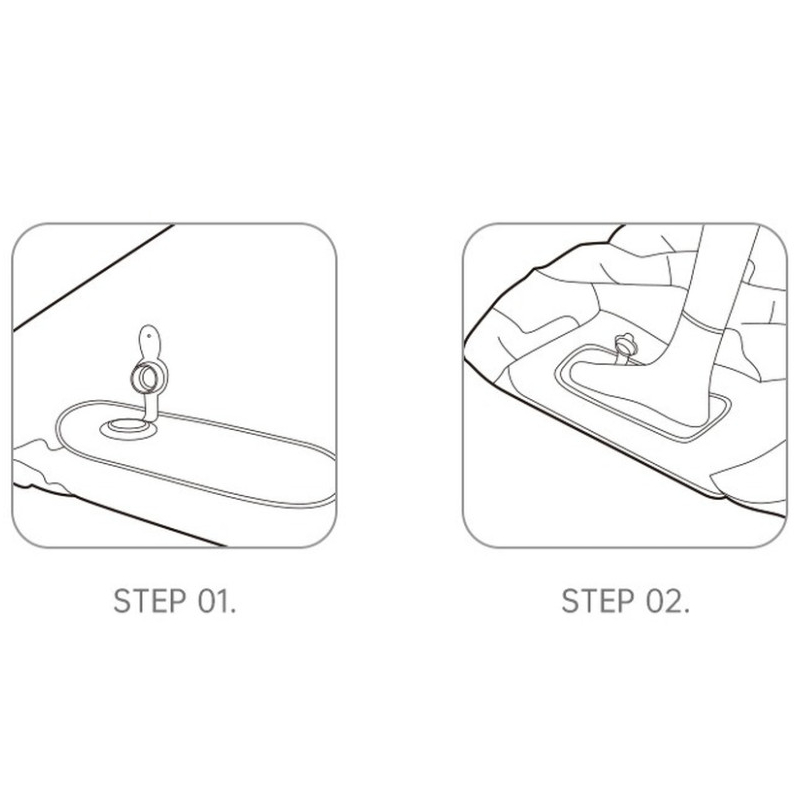 STEP 01.

STEP 02.