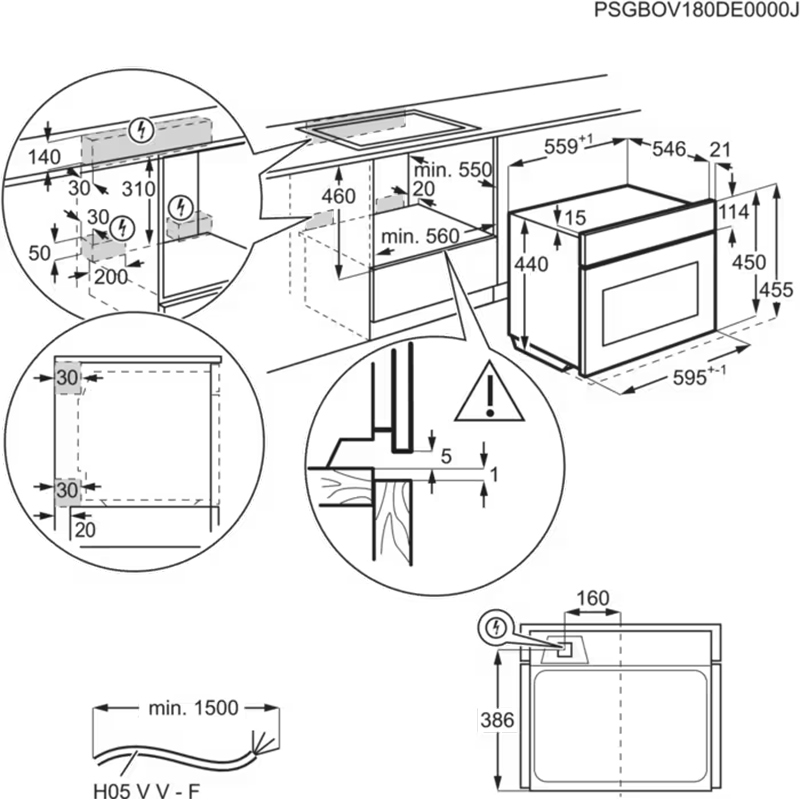 PSGBOV180DE0000J

140
30
310
30
50
200

460
min. 550
20
min. 560

$559^{+1}$
546
21
15
114
440
450
455
$595^{+-1}$

30
30
20

5
1

160
386

min. 1500
H05 V V - F