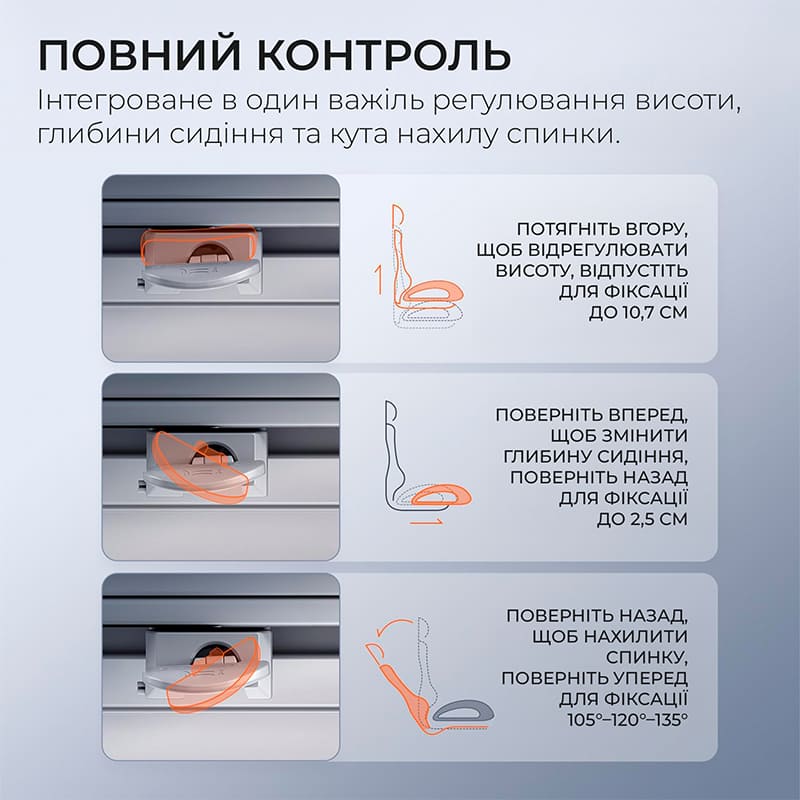 ПОВНИЙ КОНТРОЛЬ
Інтегроване в один важіль регулювання висоти, глибини сидіння та кута нахилу спинки.

ПОТЯГНІТЬ ВГОРУ, ЩОБ ВІДРЕГУЛЮВАТИ ВИСОТУ, ВІДПУСТІТЬ ДЛЯ ФІКСАЦІЇ ДО 10,7 СМ

ПОВЕРНІТЬ ВПЕРЕД, ЩОБ ЗМІНИТИ ГЛИБИНУ СИДІННЯ, ПОВЕРНІТЬ НАЗАД ДЛЯ ФІКСАЦІЇ ДО 2,5 СМ

ПОВЕРНІТЬ НАЗАД, ЩОБ НАХИЛИТИ СПИНКУ, ПОВЕРНІТЬ УПЕРЕД ДЛЯ ФІКСАЦІЇ 105°–120°–135°