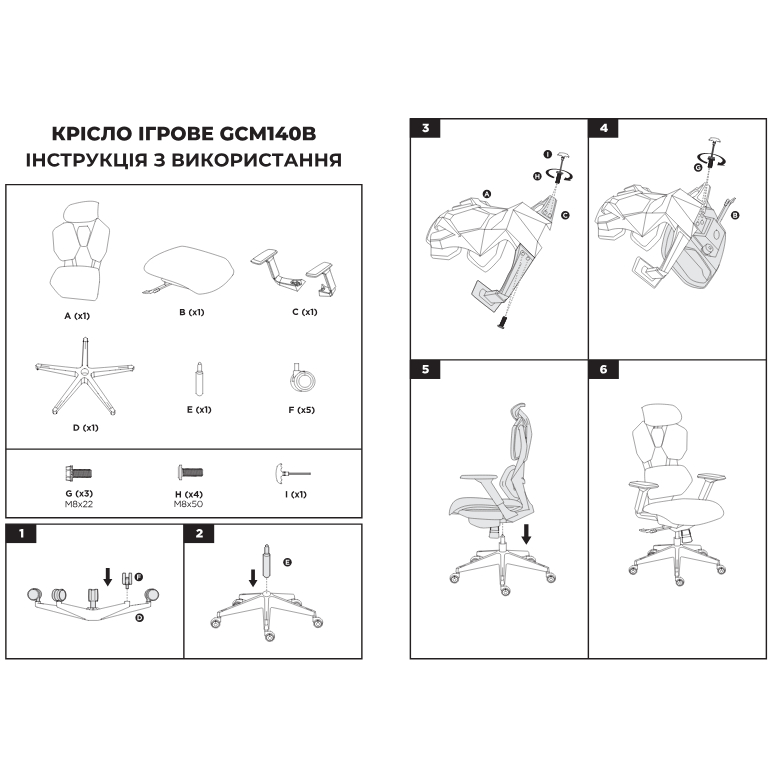 КРІСЛО ІГРОВЕ GCM140B
ІНСТРУКЦІЯ З ВИКОРИСТАННЯ

A (x1)
B (x1)
C (x1)
D (x1)
E (x1)
F (x5)
G (x3)
M8x22
H (x4)
M8x50
I (x1)

1
F
D

2
E

3
I
H
A
C

4
G
B

5

6