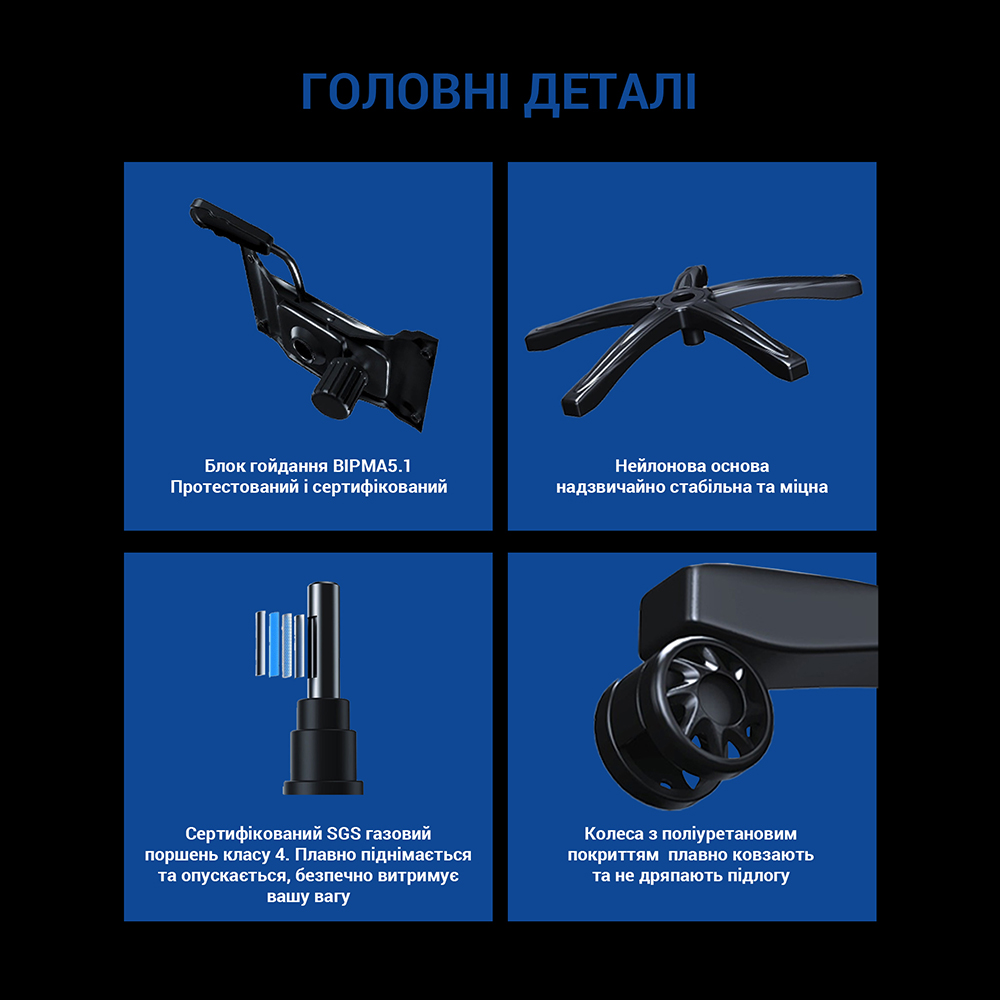 ГОЛОВНІ ДЕТАЛІ

Блок гойдання BIPMA5.1
Протестований і сертифікований

Нейлонова основа
надзвичайно стабільна та міцна

Сертифікований SGS газовий поршень класу 4. Плавно піднімається та опускається, безпечно витримує вашу вагу

Колеса з поліуретановим покриттям плавно ковзають та не дряпають підлогу