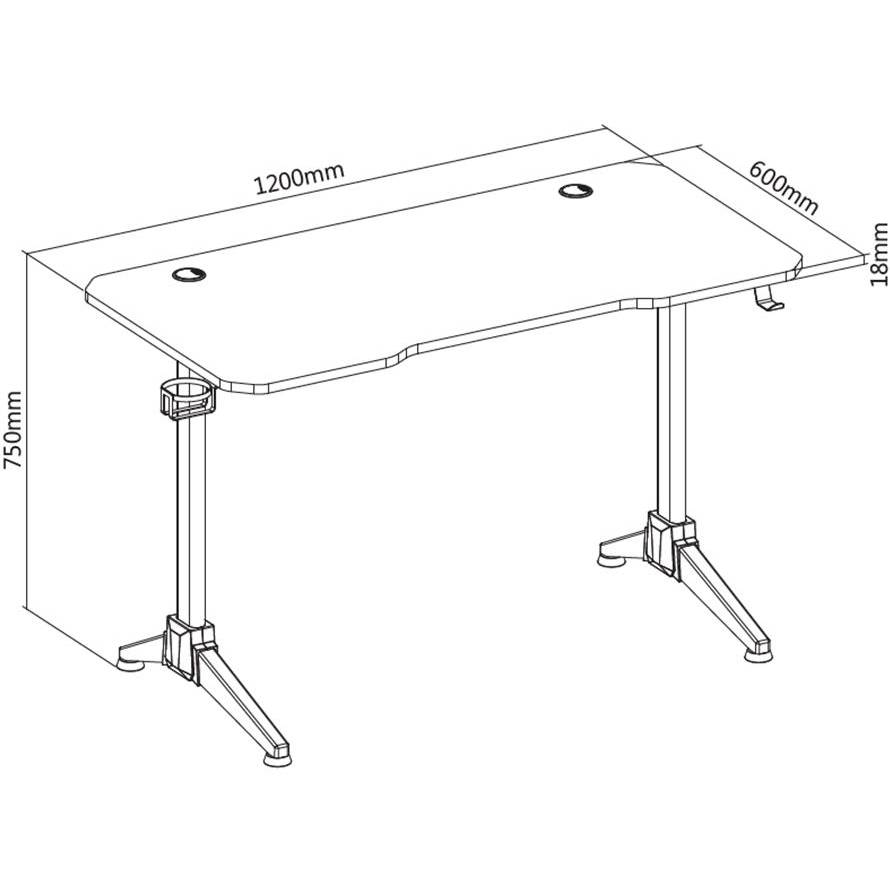 1200mm
600mm
18mm
750mm