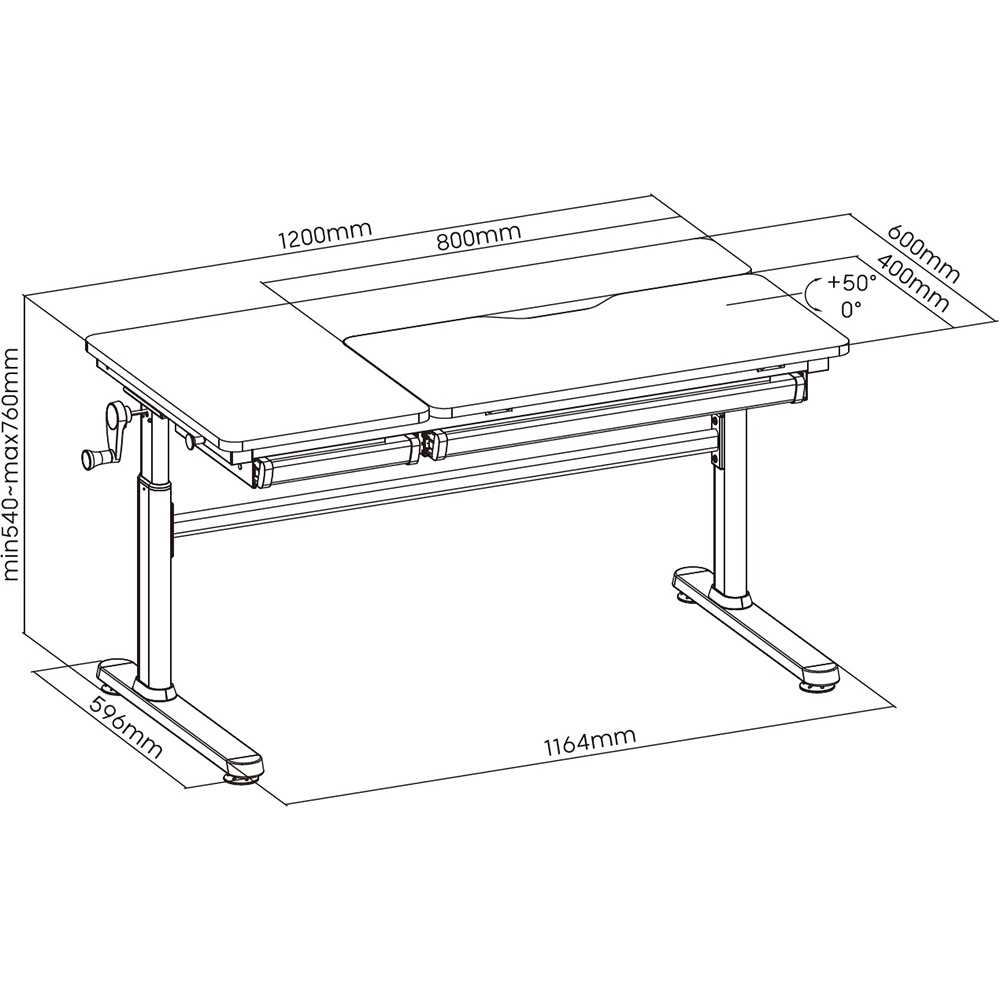 1200mm
800mm
600mm
400mm
+50°
0°
min540~max760mm
596mm
1164mm