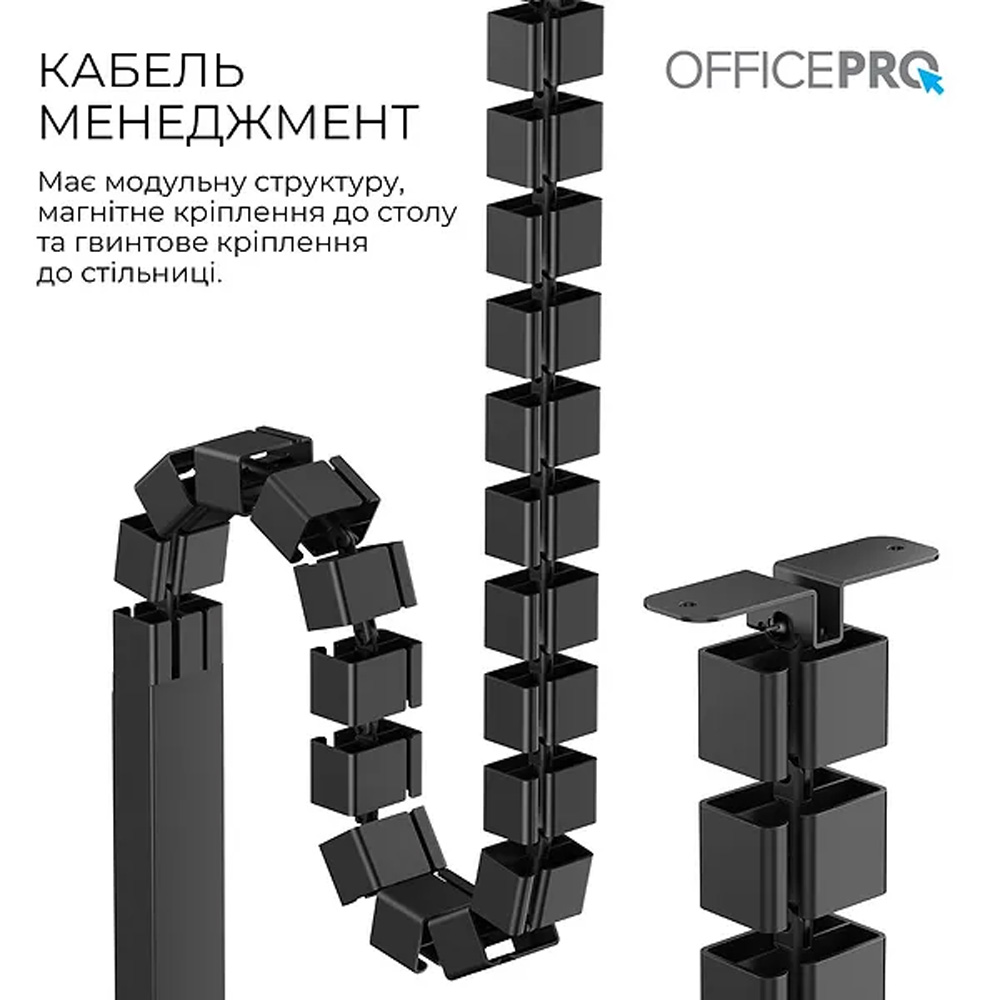 КАБЕЛЬ МЕНЕДЖМЕНТ

OFFICEPRO

Має модульну структуру, магнітне кріплення до столу та гвинтове кріплення до стільниці.