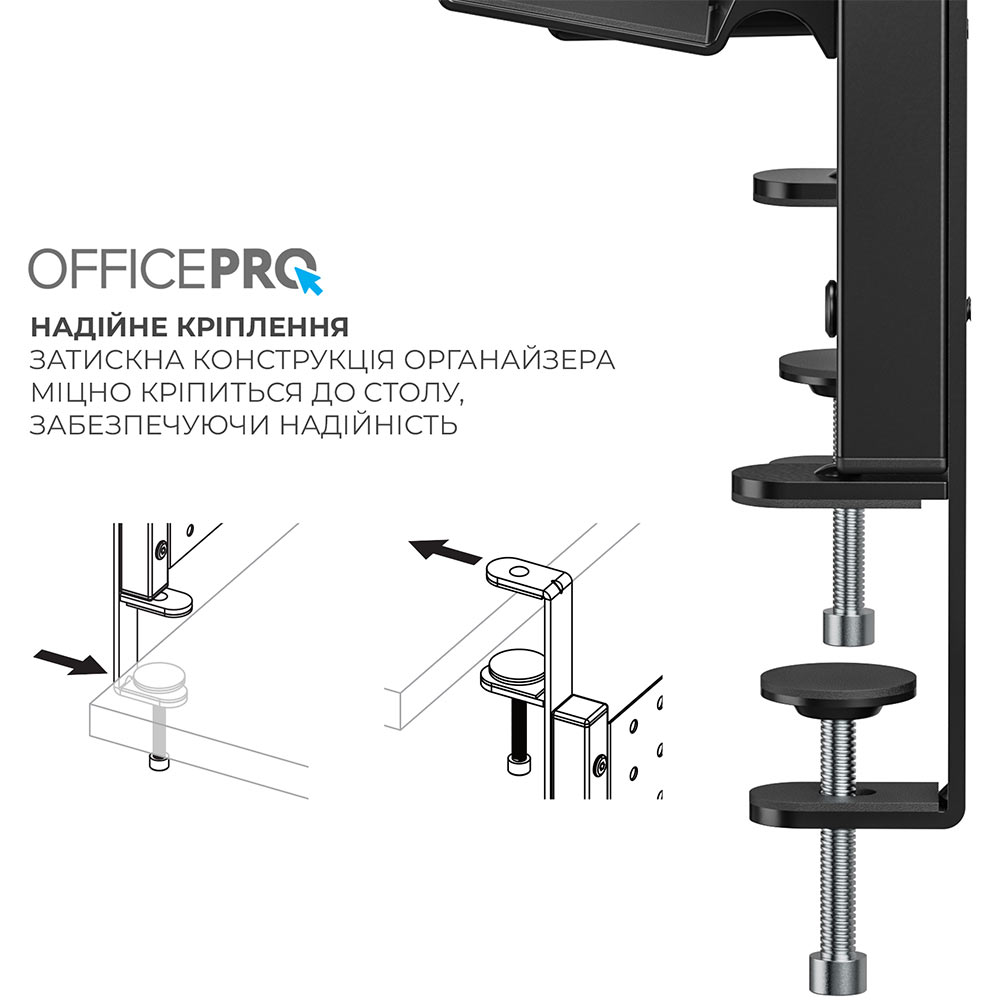 OFFICEPRO

НАДІЙНЕ КРІПЛЕННЯ
ЗАТИСКНА КОНСТРУКЦІЯ ОРГАНАЙЗЕРА МІЦНО КРІПИТЬСЯ ДО СТОЛУ, ЗАБЕЗПЕЧУЮЧИ НАДІЙНІСТЬ