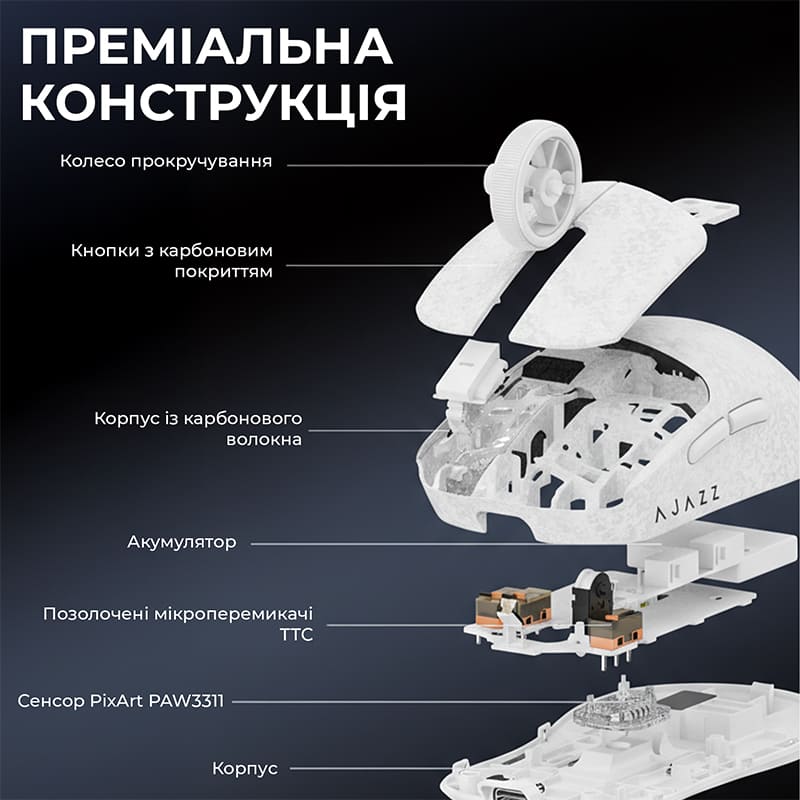 ПРЕМІАЛЬНА КОНСТРУКЦІЯ

Колесо прокручування

Кнопки з карбоновим покриттям

Корпус із карбонового волокна

AJAZZ

Акумулятор

Позолочені мікроперемикачі TTC

Сенсор PixArt PAW3311

Корпус