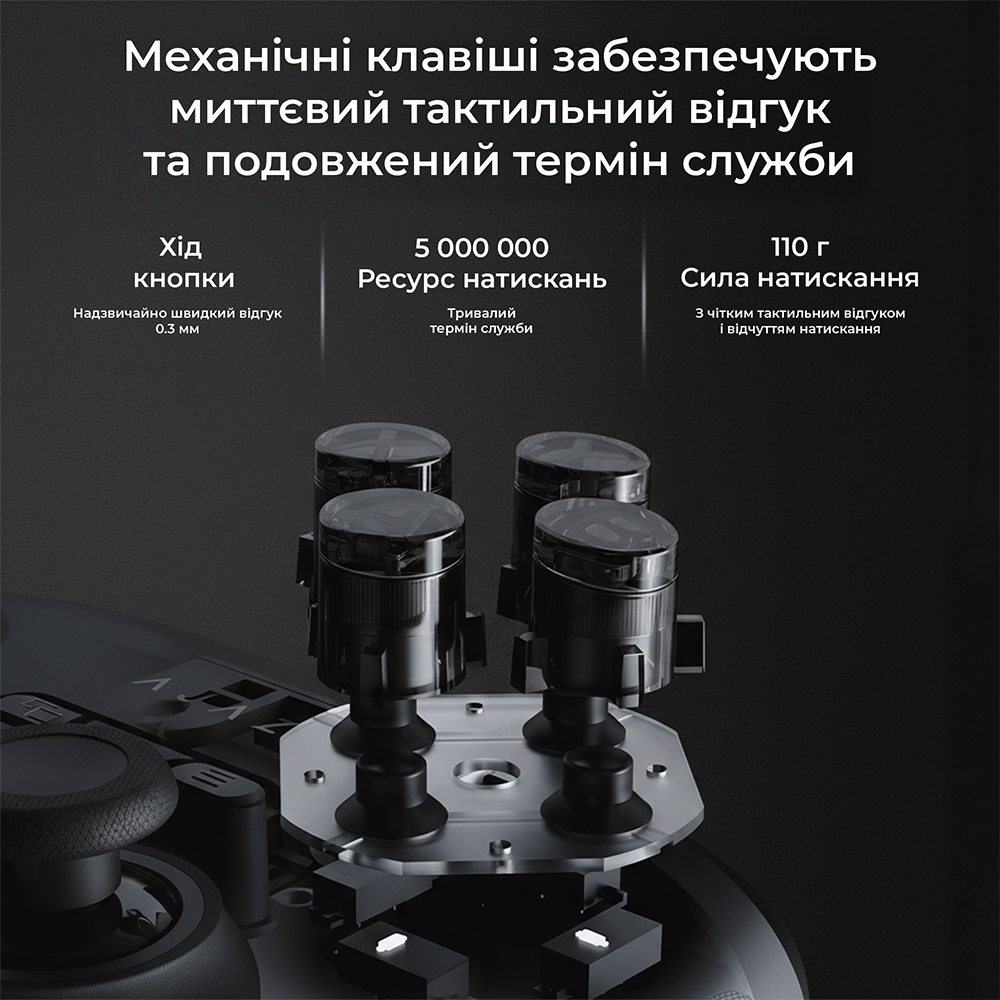 Механічні клавіші забезпечують миттєвий тактильний відгук та подовжений термін служби

Хід кнопки
Надзвичайно швидкий відгук 0.3 мм

5 000 000
Ресурс натискань
Тривалий термін служби

110 г
Сила натискання
З чітким тактильним відгуком і відчуттям натискання