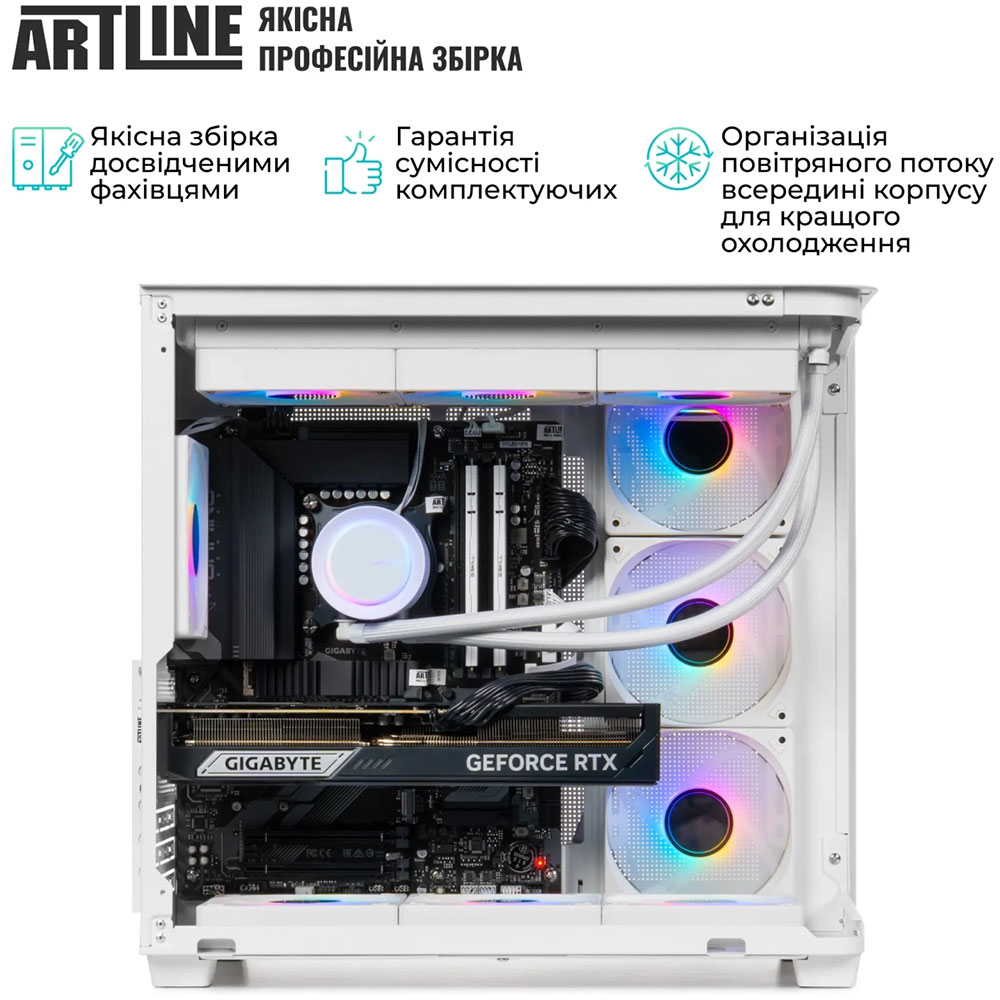 ARTLINE ЯКІСНА ПРОФЕСІЙНА ЗБІРКА

Якісна збірка досвідченими фахівцями

Гарантія сумісності комплектуючих

Організація повітряного потоку всередині корпусу для кращого охолодження

GIGABYTE

GEFORCE RTX