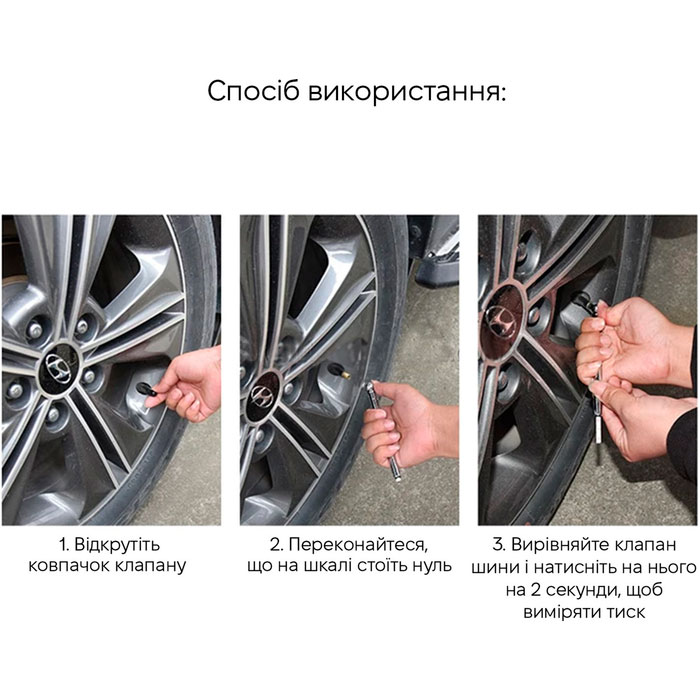 Спосіб використання:

1. Відкрутіть ковпачок клапану

2. Переконайтеся, що на шкалі стоїть нуль

3. Вирівняйте клапан шини і натисніть на нього на 2 секунди, щоб виміряти тиск