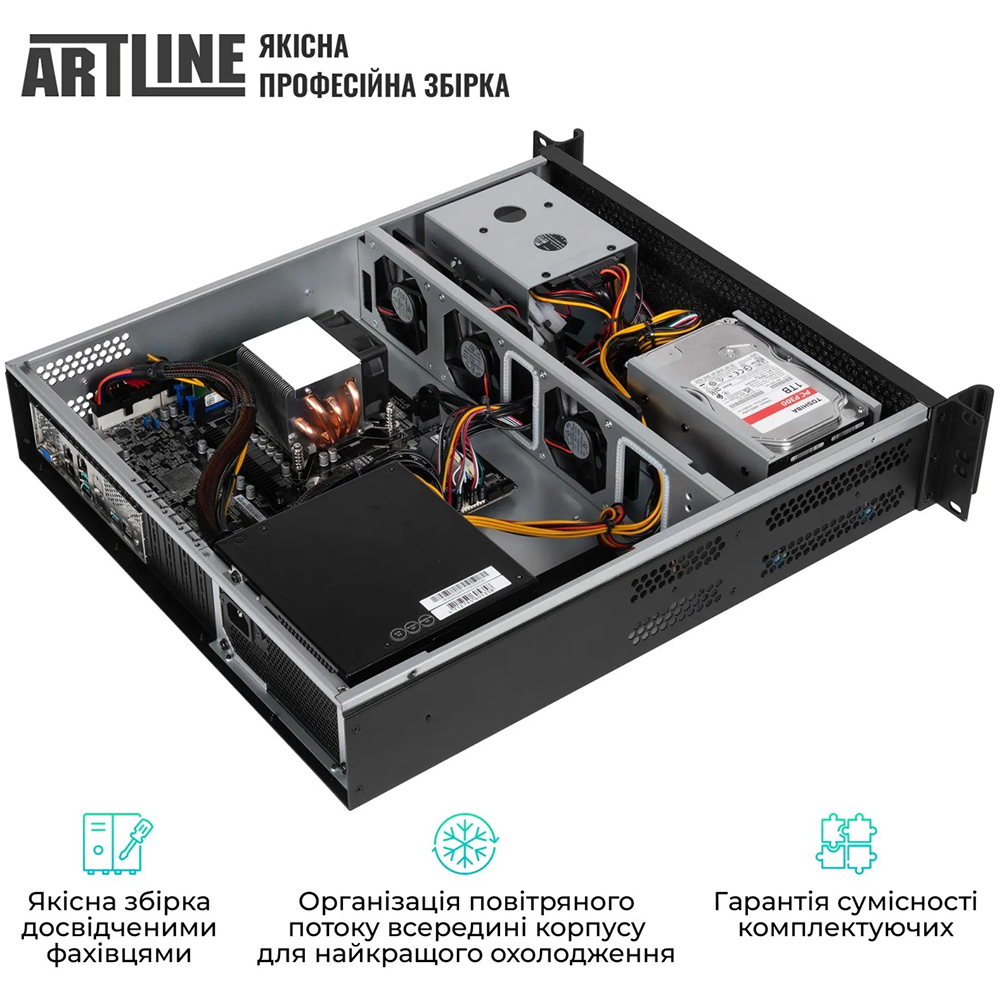 ARTLINE ЯКІСНА ПРОФЕСІЙНА ЗБІРКА

TOSHIBA
1TB
P300

Якісна збірка досвідченими фахівцями

Організація повітряного потоку всередині корпусу для найкращого охолодження

Гарантія сумісності комплектуючих