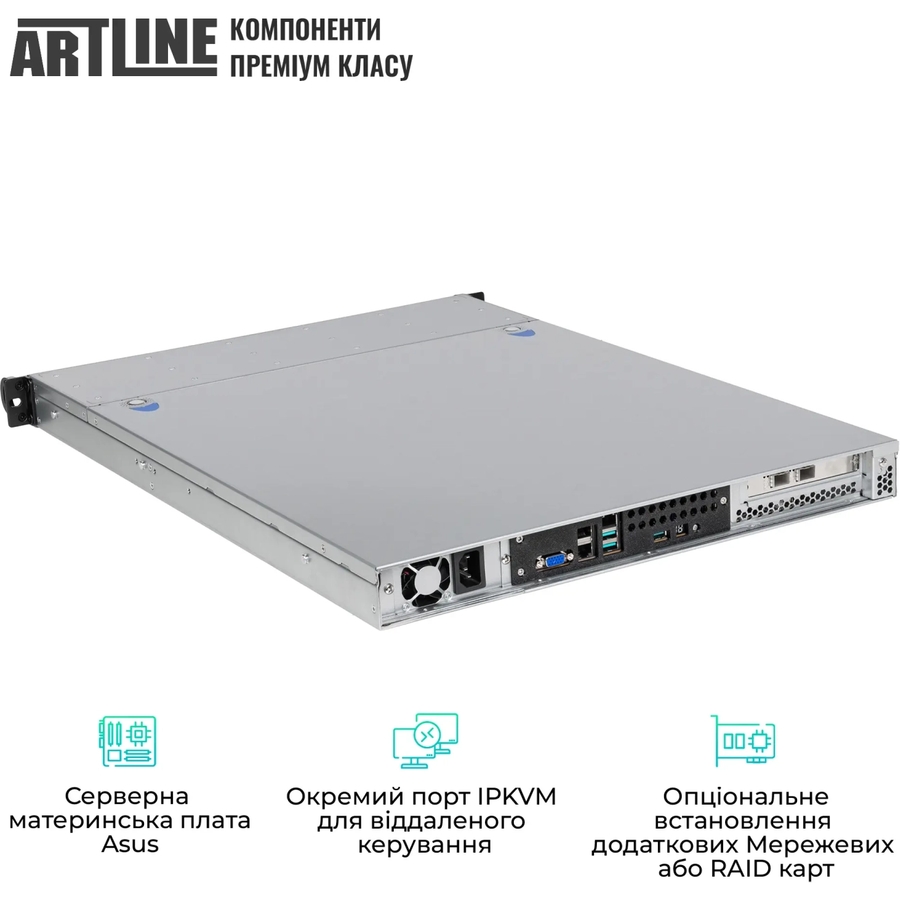 ARTLINE КОМПОНЕНТИ ПРЕМІУМ КЛАСУ

Серверна материнська плата Asus

Окремий порт IPKVM для віддаленого керування

Опціональне встановлення додаткових Мережевих або RAID карт