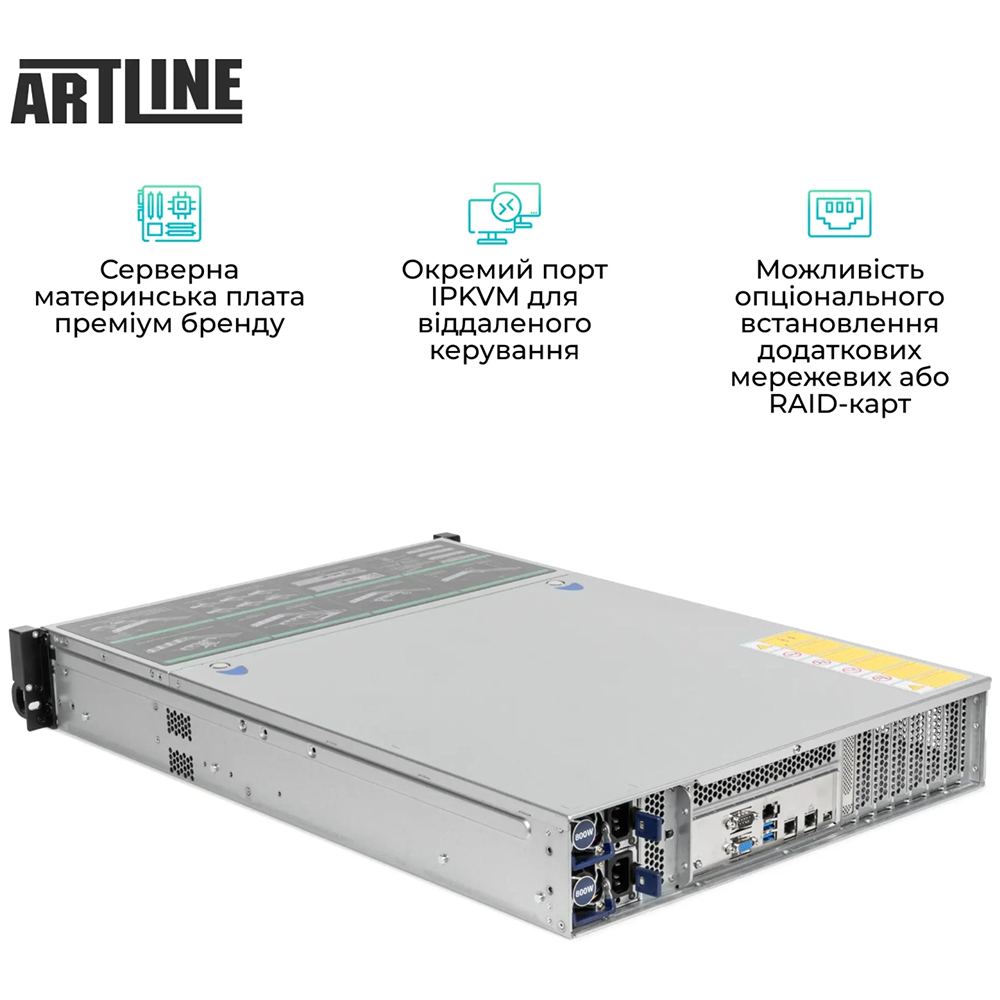 ARTLINE

Серверна материнська плата преміум бренду

Окремий порт IPKVM для віддаленого керування

Можливість опціонального встановлення додаткових мережевих або RAID-карт

800W

800W