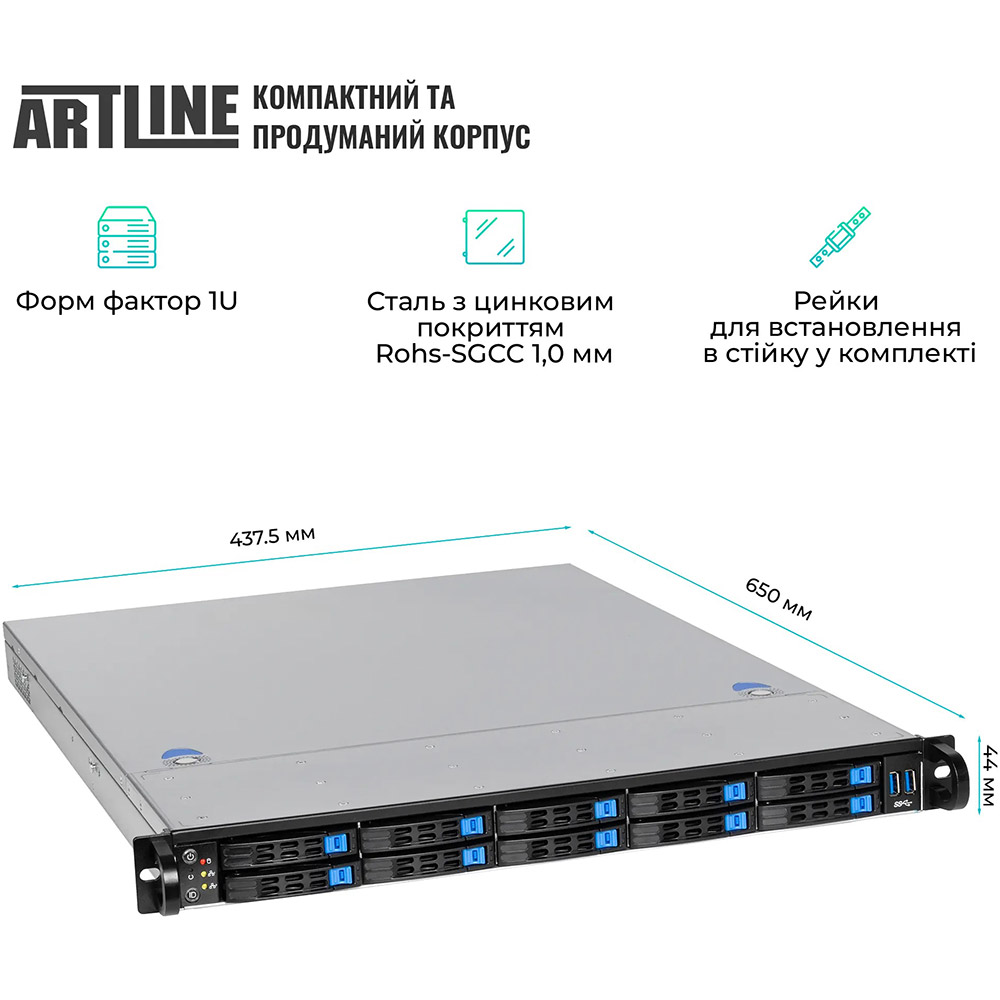 ARTLINE КОМПАКТНИЙ ТА ПРОДУМАНИЙ КОРПУС

Форм фактор 1U

Сталь з цинковим покриттям Rohs-SGCC 1,0 мм

Рейки для встановлення в стійку у комплекті

437.5 мм

650 мм

44 мм