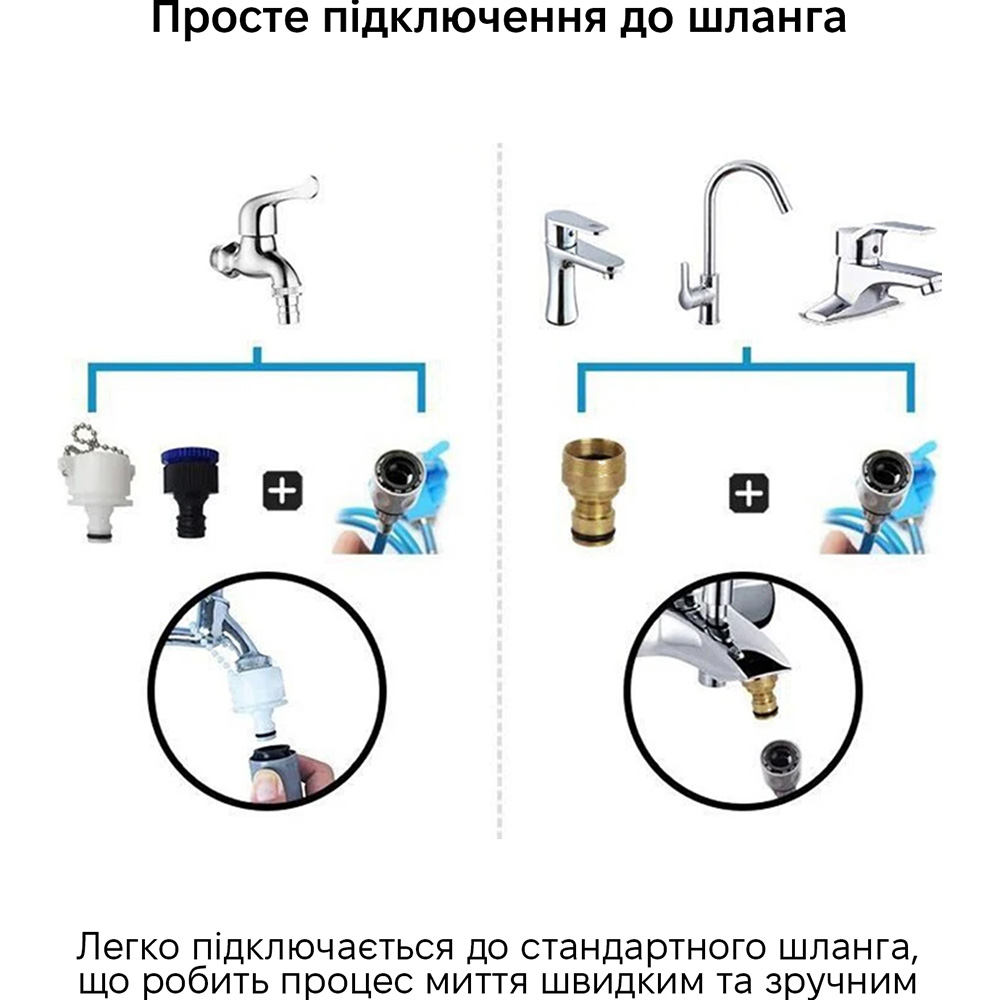 Просте підключення до шланга

Легко підключається до стандартного шланга, що робить процес миття швидким та зручним