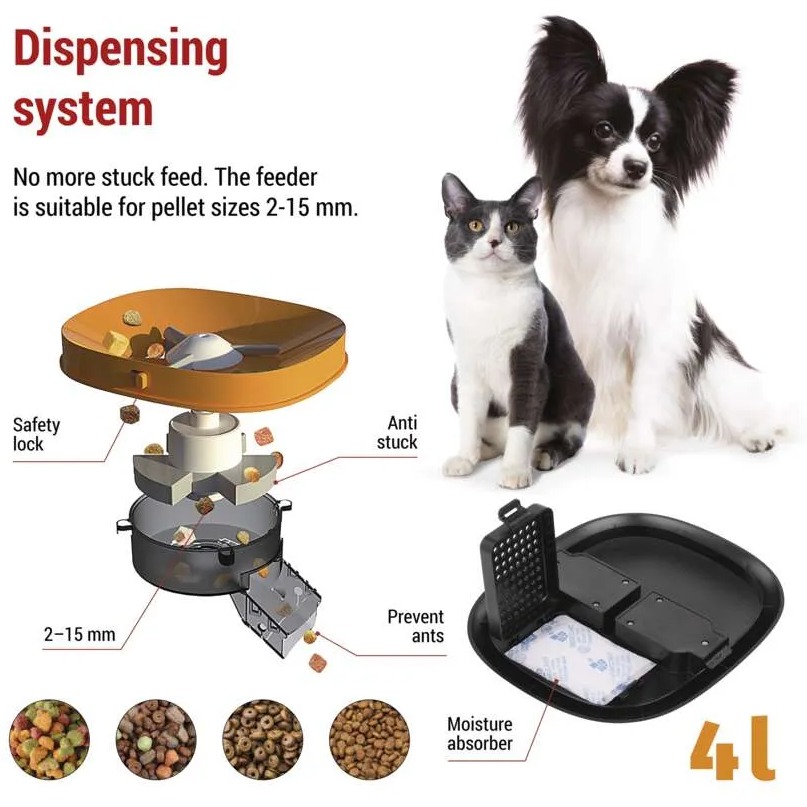 Dispensing system

No more stuck feed. The feeder is suitable for pellet sizes 2-15 mm.

Safety lock

Anti stuck

2–15 mm

Prevent ants

Moisture absorber

4 l