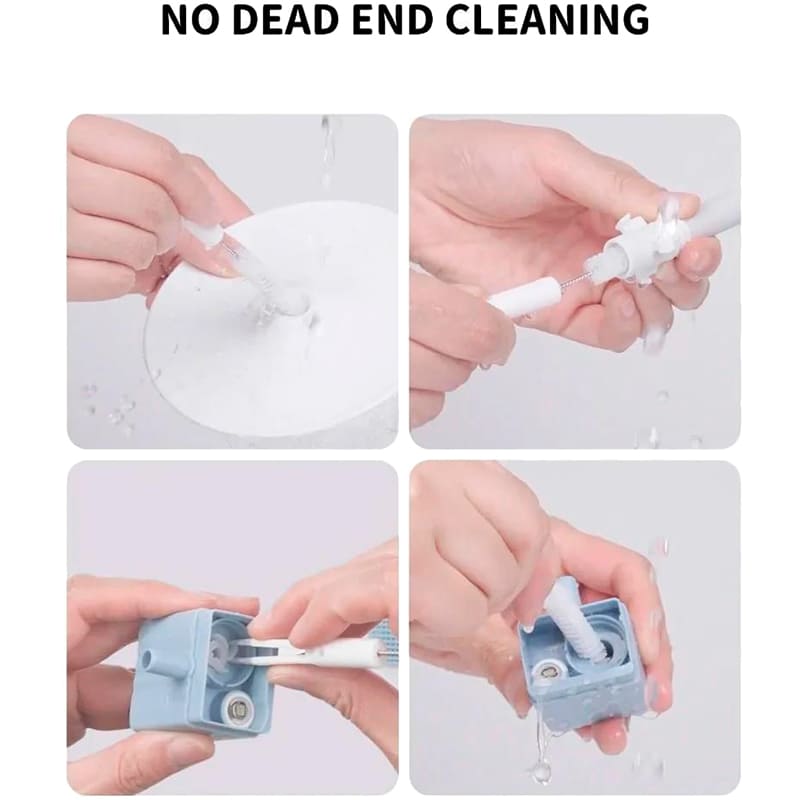 NO DEAD END CLEANING