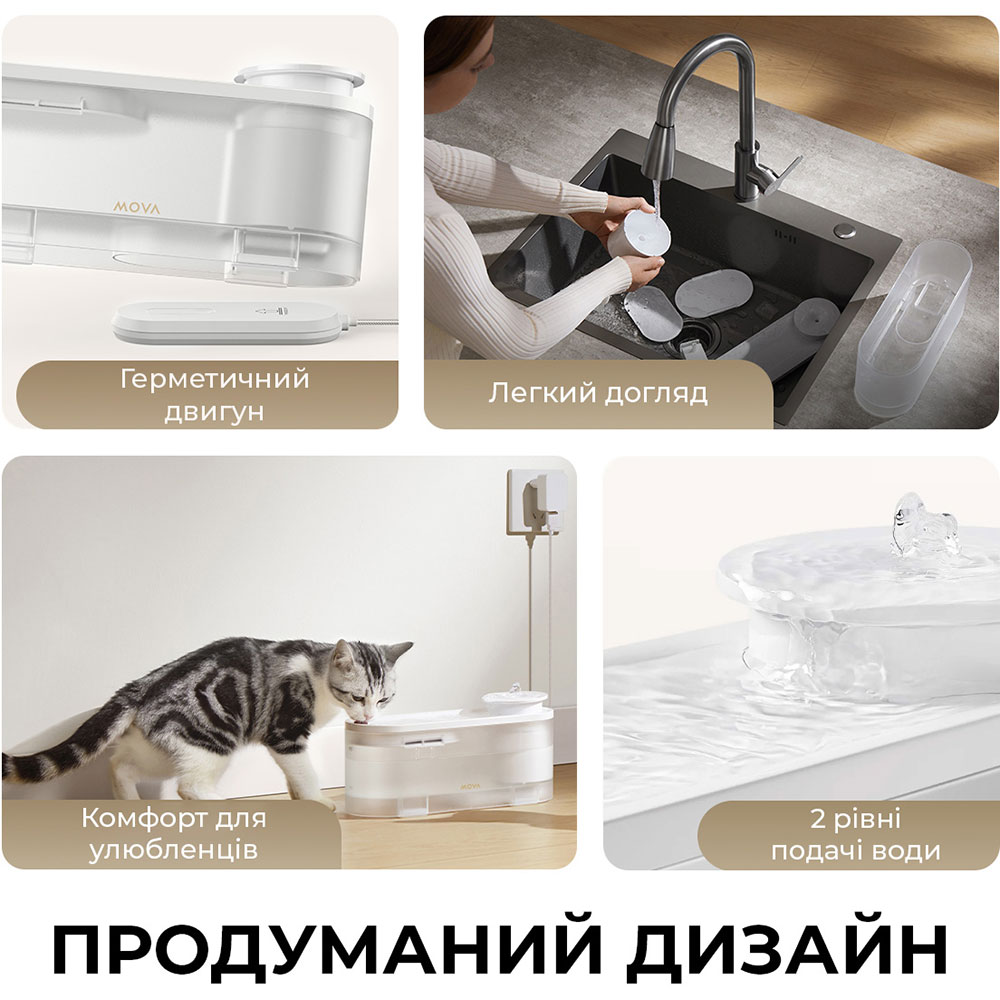 MOVA

Герметичний двигун

Легкий догляд

MOVA

Комфорт для улюбленців

2 рівні подачі води

ПРОДУМАНИЙ ДИЗАЙН