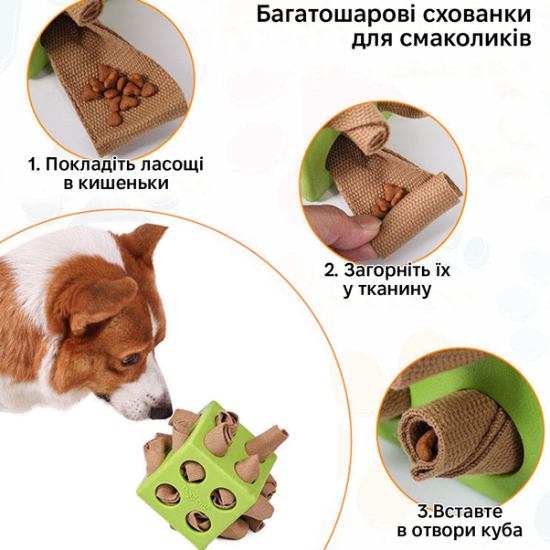 Багатошарові схованки для смаколиків

1. Покладіть ласощі в кишеньки

2. Загорніть їх у тканину

3.Вставте в отвори куба