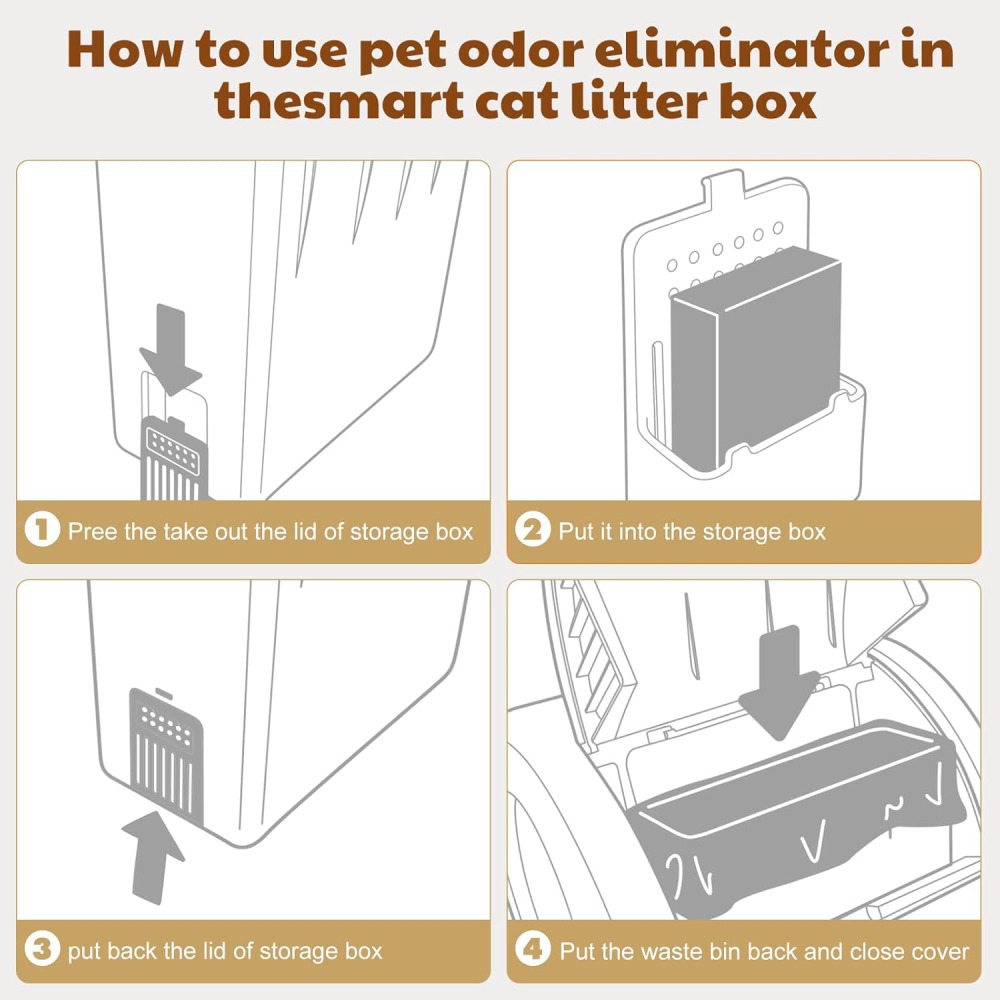 How to use pet odor eliminator in thesmart cat litter box

1 Pree the take out the lid of storage box

2 Put it into the storage box

3 put back the lid of storage box

4 Put the waste bin back and close cover