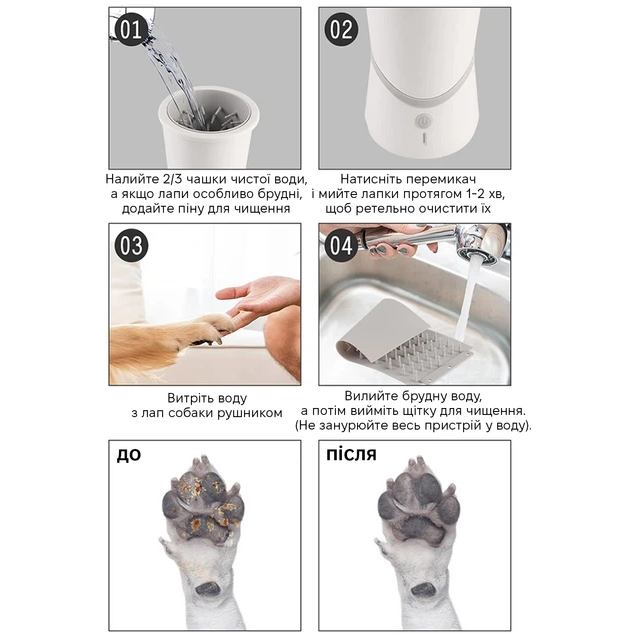 01

Налийте 2/3 чашки чистої води, а якщо лапи особливо брудні, додайте піну для чищення

02

Натисніть перемикач і мийте лапки протягом 1-2 хв, щоб ретельно очистити їх

03

Витріть воду з лап собаки рушником

04

Вилийте брудну воду, а потім вийміть щітку для чищення. (Не занурюйте весь пристрій у воду).

до

після