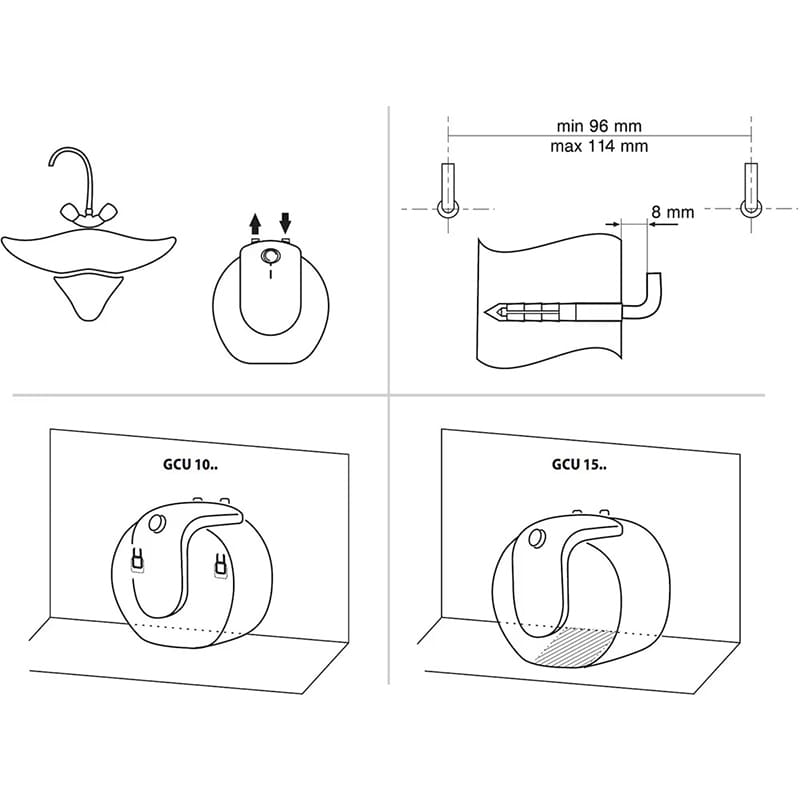 min 96 mm
max 114 mm

8 mm

GCU 10..

GCU 15..