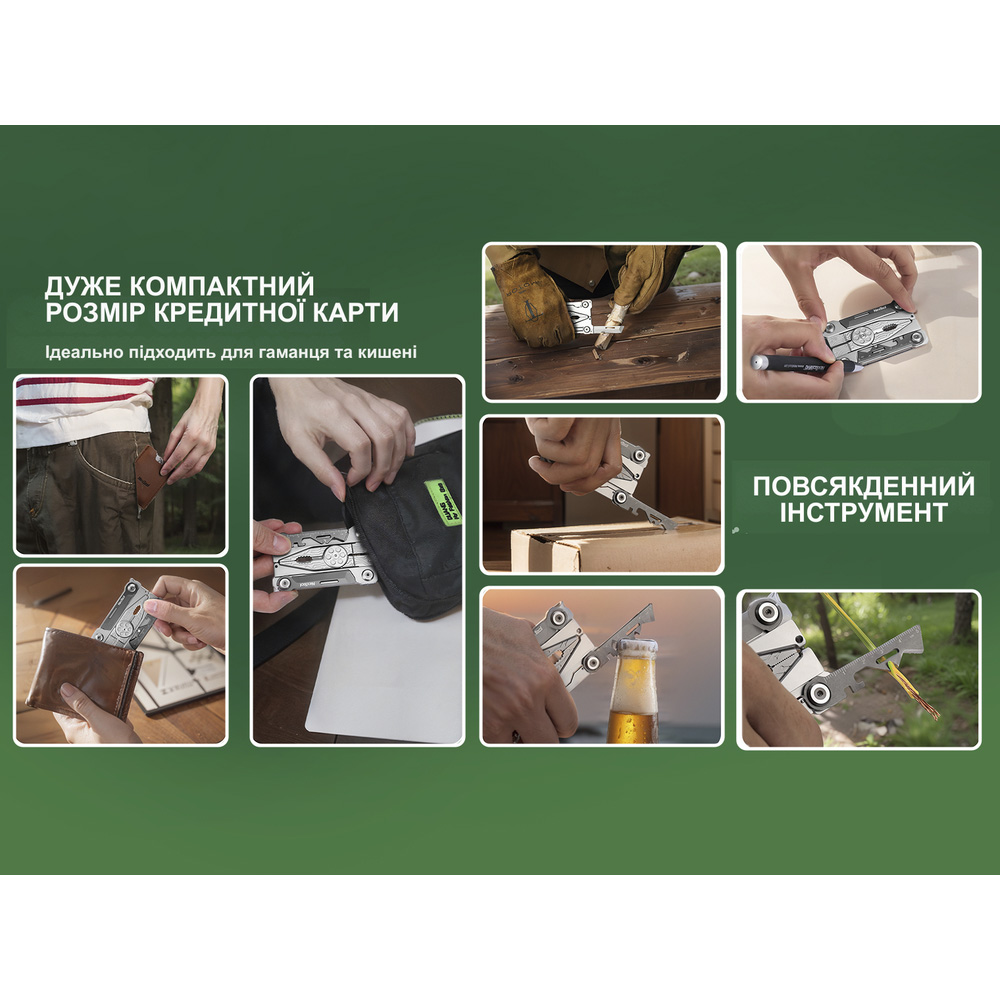 ДУЖЕ КОМПАКТНИЙ
РОЗМІР КРЕДИТНОЇ КАРТИ

Ідеально підходить для гаманця та кишені

ПОВСЯКДЕННИЙ
ІНСТРУМЕНТ