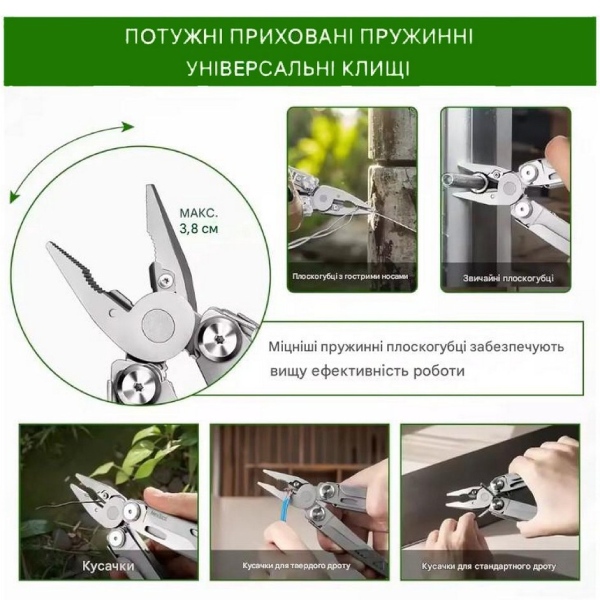 ПОТУЖНІ ПРИХОВАНІ ПРУЖИННІ
УНІВЕРСАЛЬНІ КЛИЩІ

МАКС.
3,8 см

Плоскогубці з гострими носами

Звичайні плоскогубці

Міцніші пружинні плоскогубці забезпечують вищу ефективність роботи

Кусачки

Кусачки для твердого дроту

Кусачки для стандартного дроту