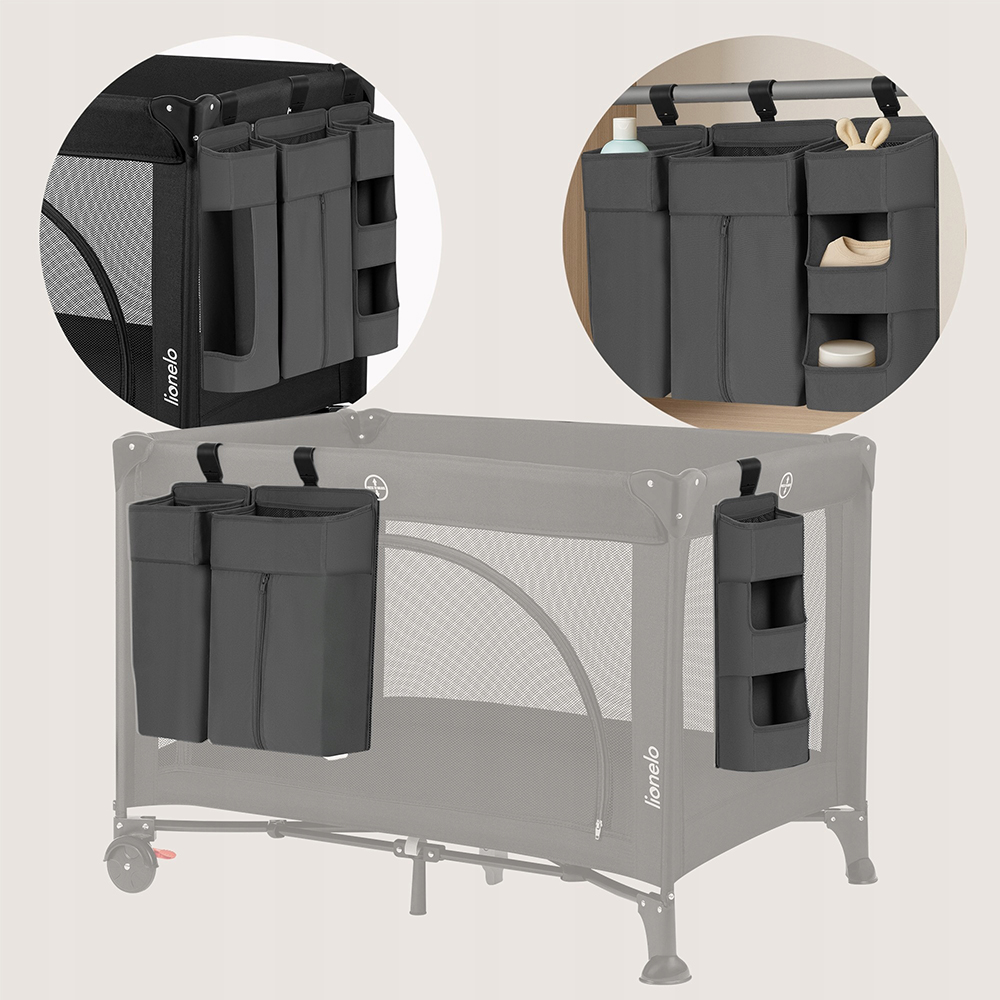 lionelo

lionelo