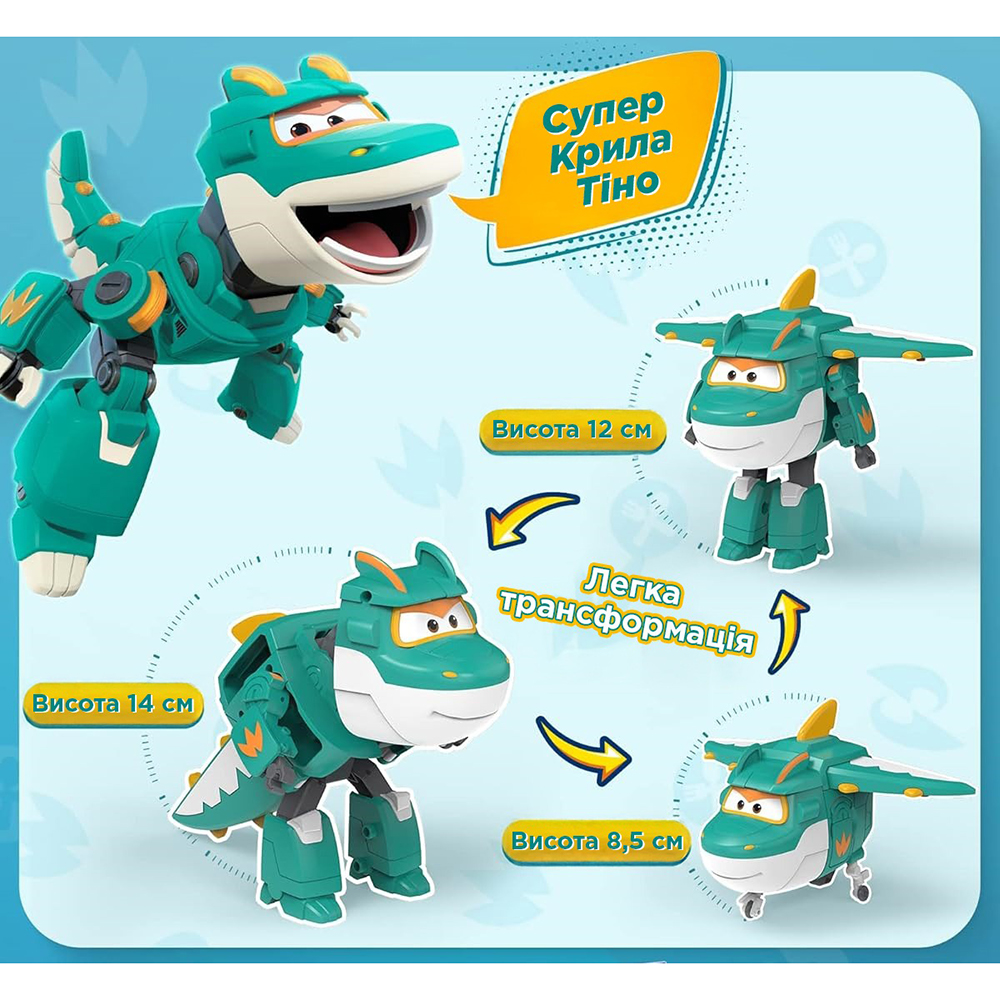 Супер Крила Тіно

Висота 12 см

Легка трансформація

Висота 14 см

Висота 8,5 см