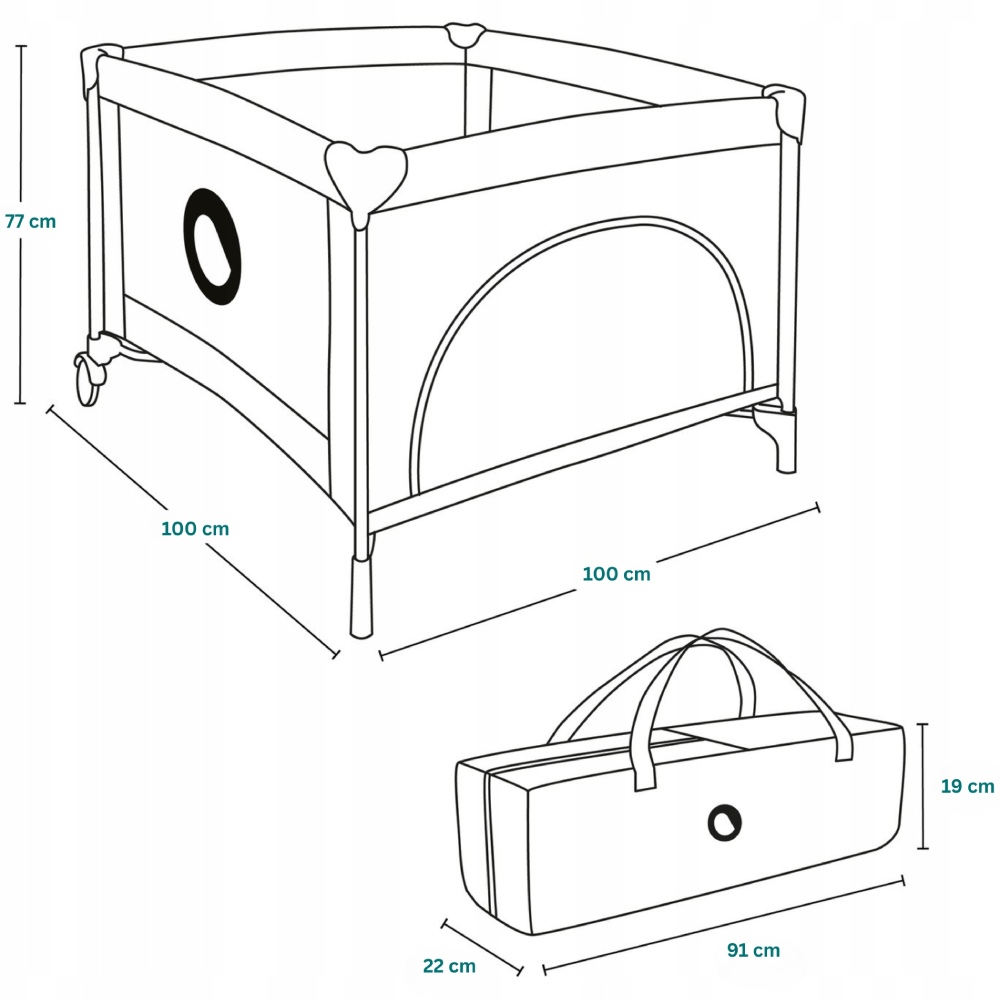 77 cm

100 cm

100 cm

19 cm

22 cm

91 cm