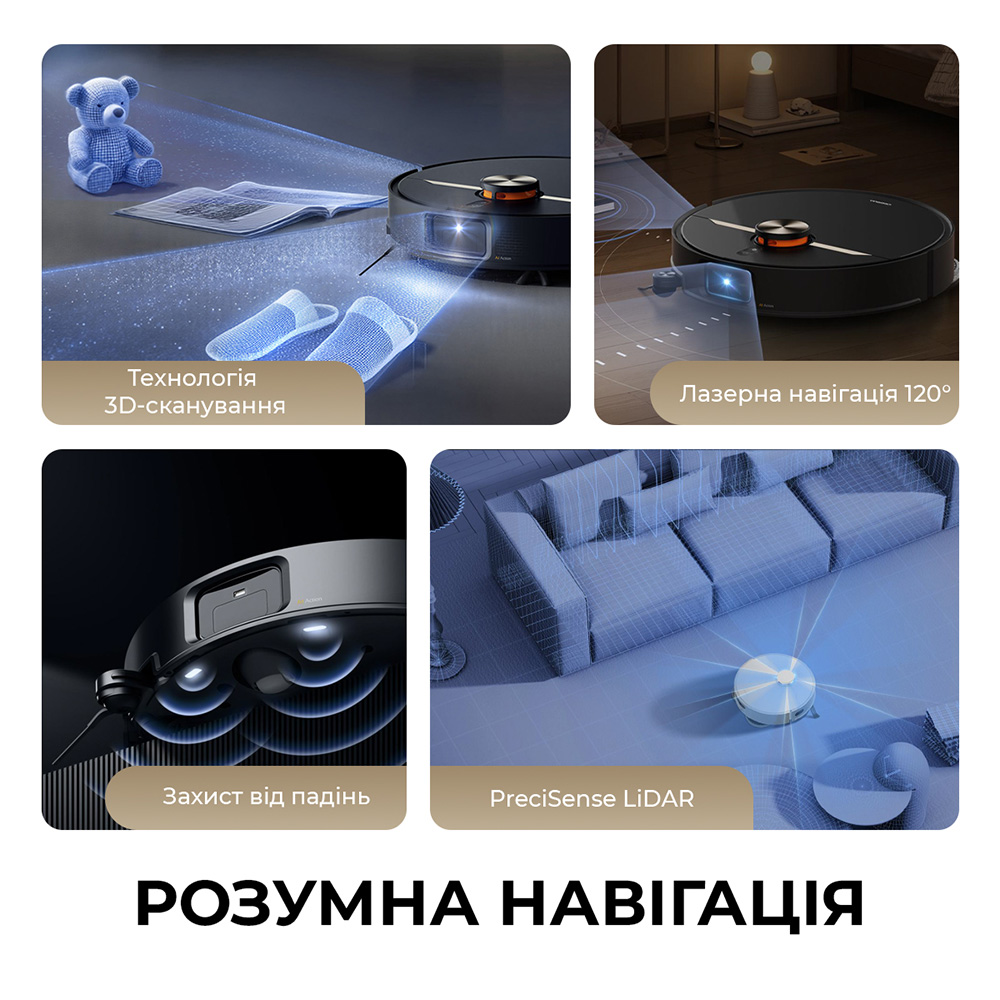 Технологія 3D-сканування

Лазерна навігація 120°

Захист від падінь

PreciSense LiDAR

РОЗУМНА НАВІГАЦІЯ