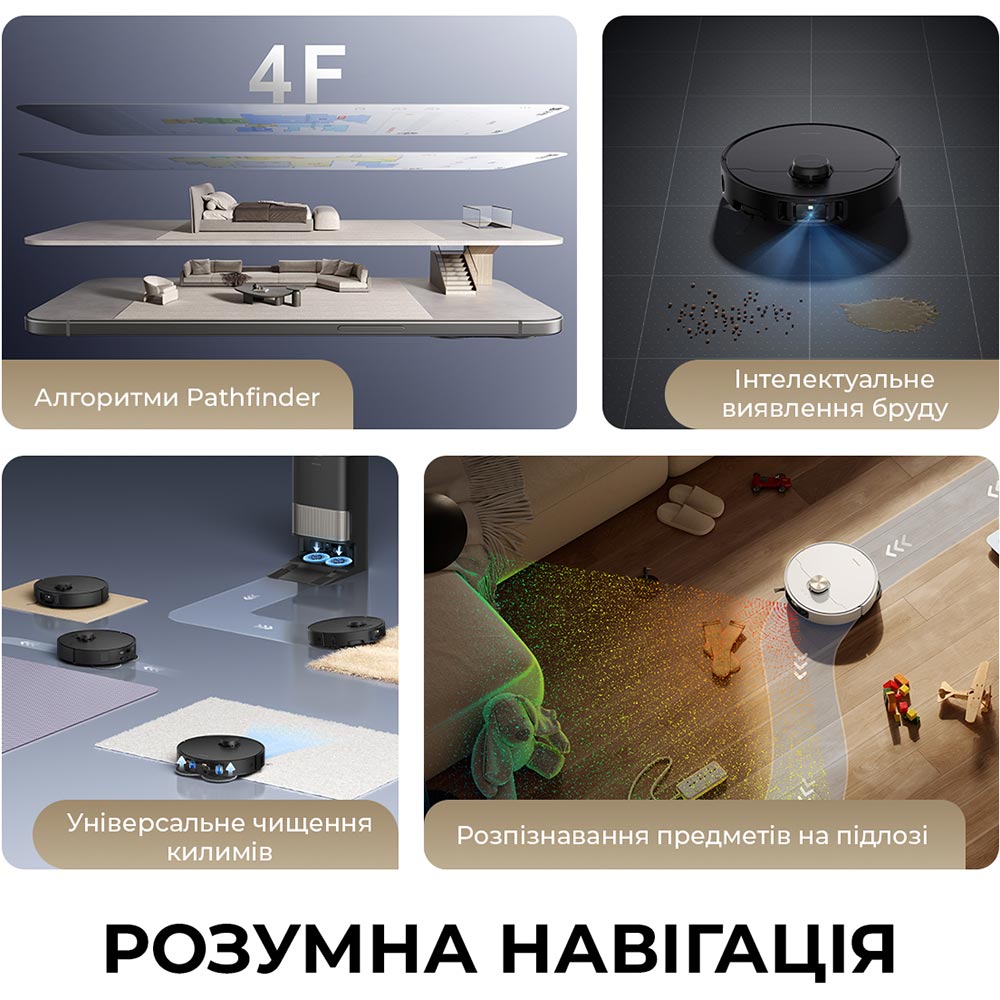 4F

Алгоритми Pathfinder

Інтелектуальне виявлення бруду

Універсальне чищення килимів

Розпізнавання предметів на підлозі

РОЗУМНА НАВІГАЦІЯ