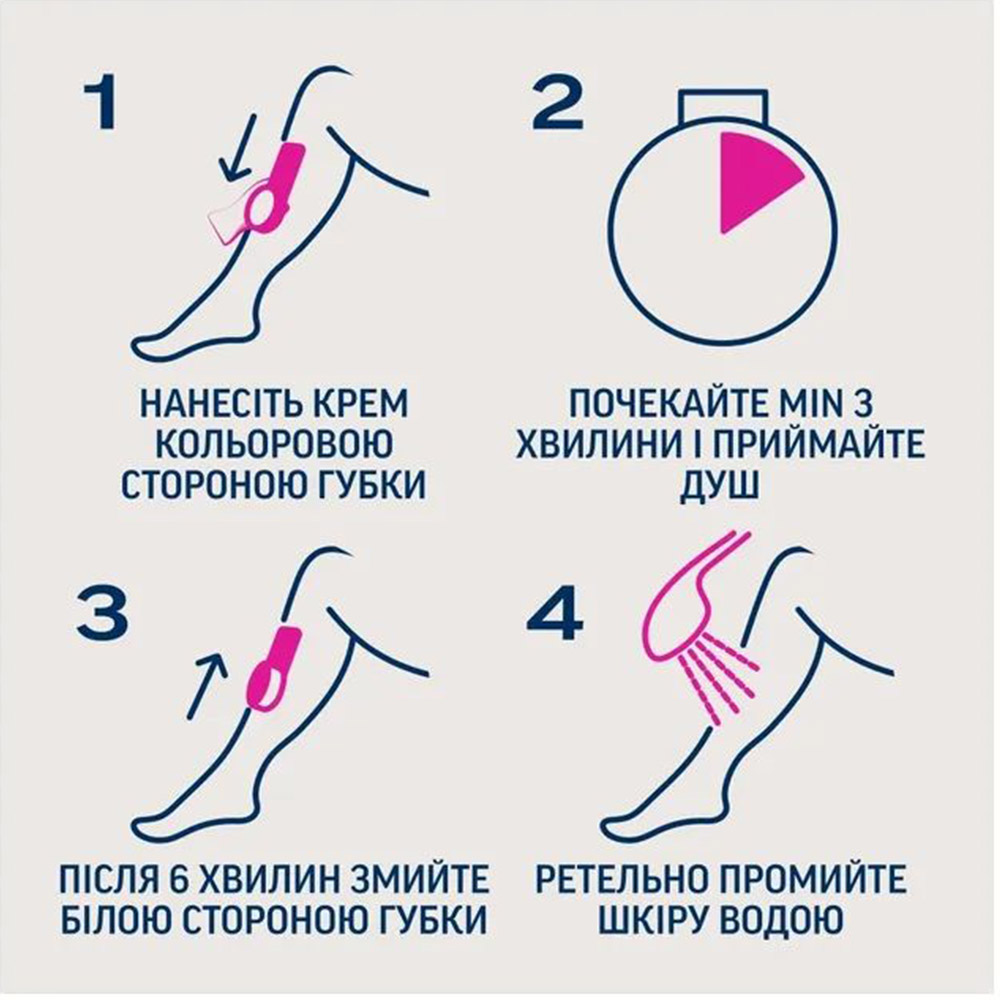 1

НАНЕСІТЬ КРЕМ КОЛЬОРОВОЮ СТОРОНОЮ ГУБКИ

2

ПОЧЕКАЙТЕ MIN 3 ХВИЛИНИ І ПРИЙМАЙТЕ ДУШ

3

ПІСЛЯ 6 ХВИЛИН ЗМИЙТЕ БІЛОЮ СТОРОНОЮ ГУБКИ

4

РЕТЕЛЬНО ПРОМИЙТЕ ШКІРУ ВОДОЮ