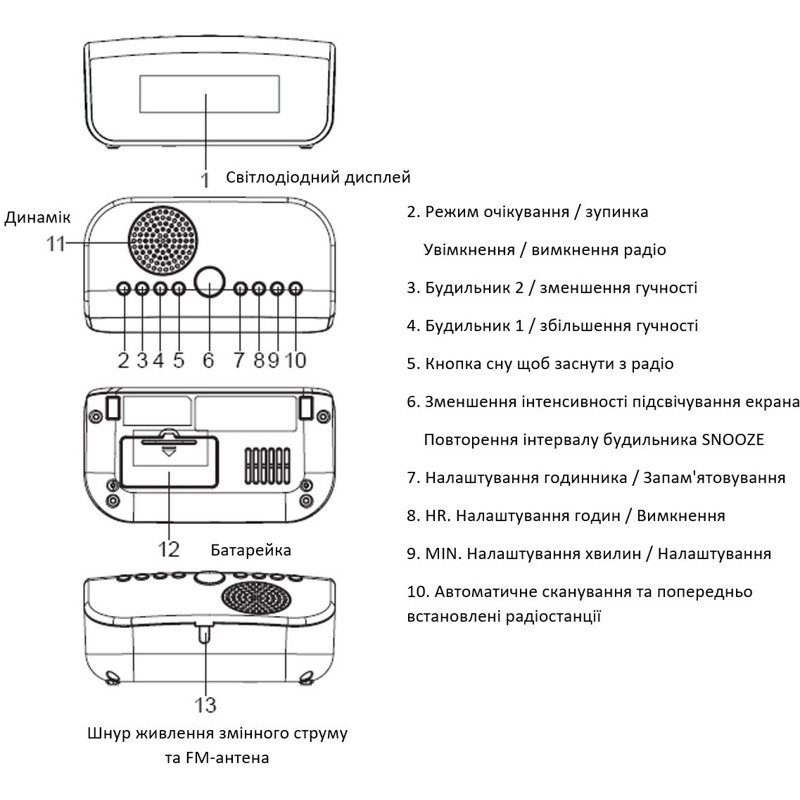 1 Світлодіодний дисплей

Динамік
11

2 3 4 5 6 7 8 9 10

12 Батарейка

13
Шнур живлення змінного струму та FM-антена

2. Режим очікування / зупинка

Увімкнення / вимкнення радіо

3. Будильник 2 / зменшення гучності

4. Будильник 1 / збільшення гучності

5. Кнопка сну щоб заснути з радіо

6. Зменшення інтенсивності підсвічування екрана

Повторення інтервалу будильника SNOOZE

7. Налаштування годинника / Запам'ятовування

8. HR. Налаштування годин / Вимкнення

9. MIN. Налаштування хвилин / Налаштування

10. Автоматичне сканування та попередньо встановлені радіостанції