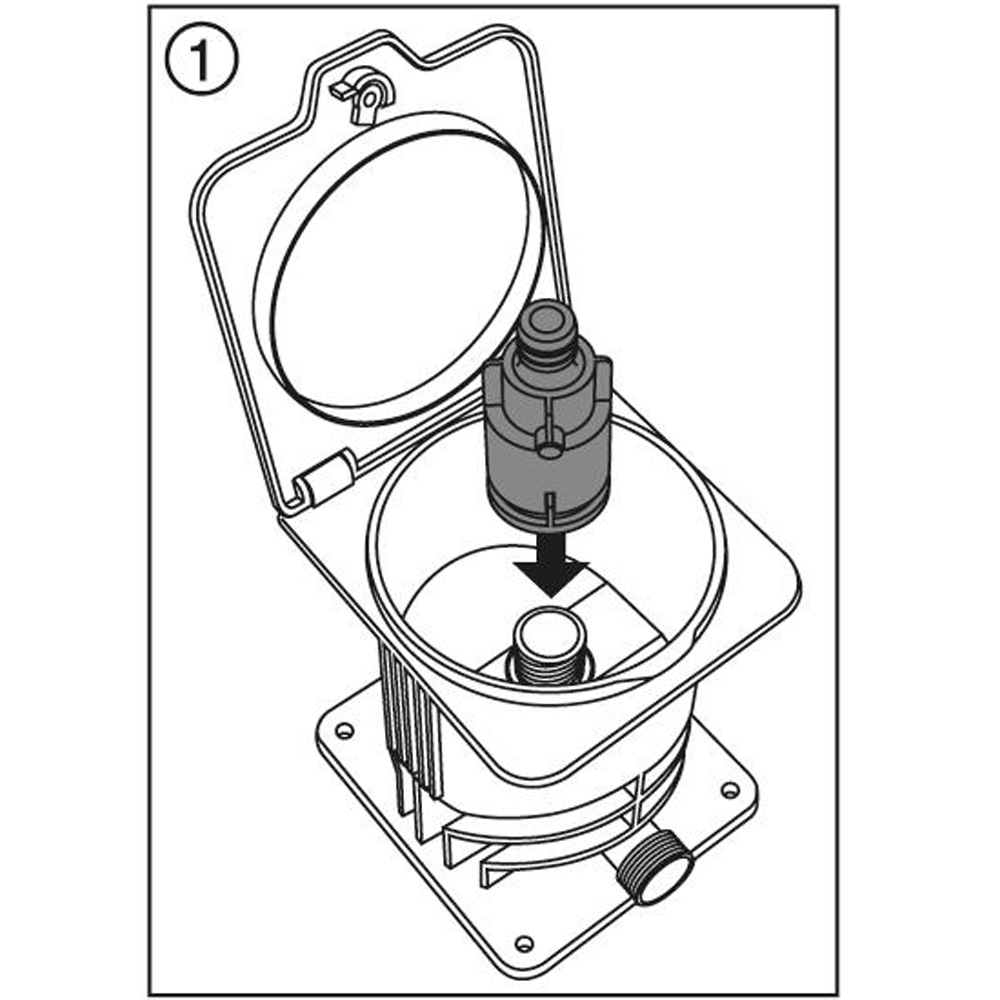 1