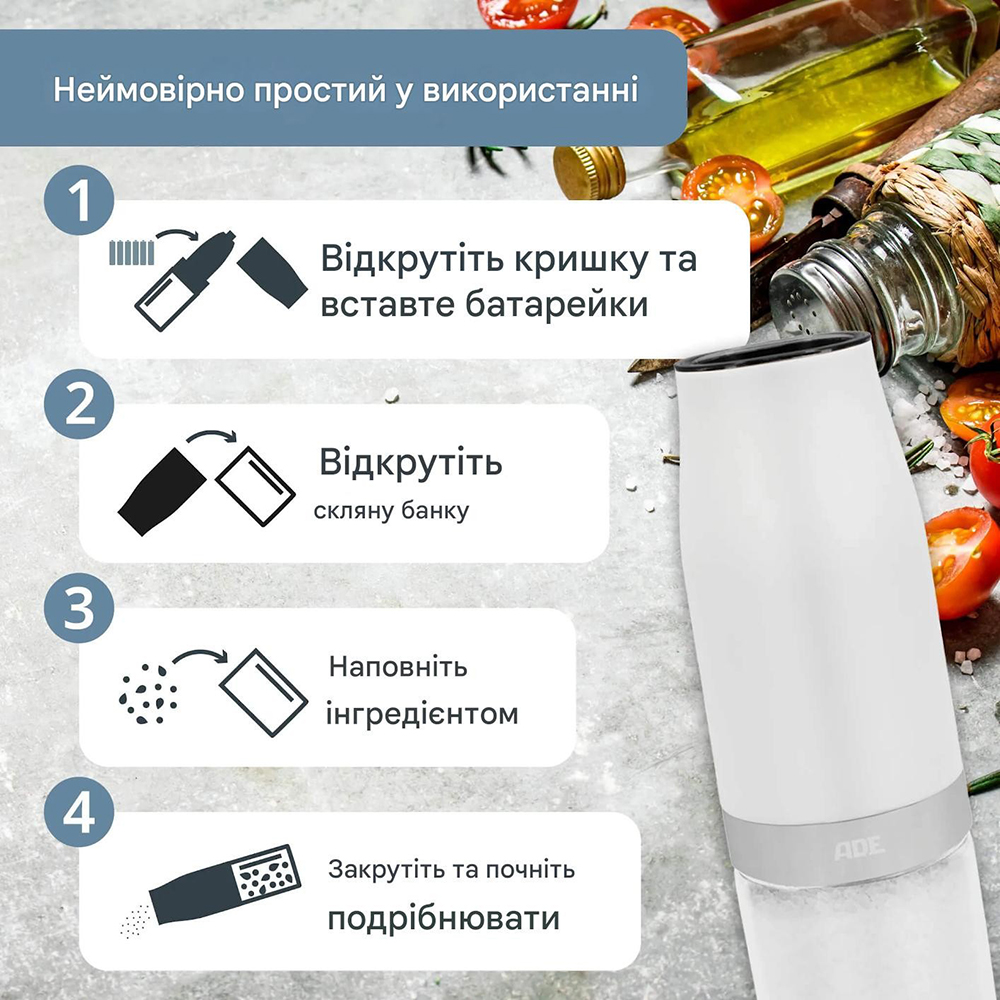 Неймовірно простий у використанні

1

Відкрутіть кришку та вставте батарейки

2

Відкрутіть

скляну банку

3

Наповніть інгредієнтом

4

Закрутіть та почніть

подрібнювати

ADE