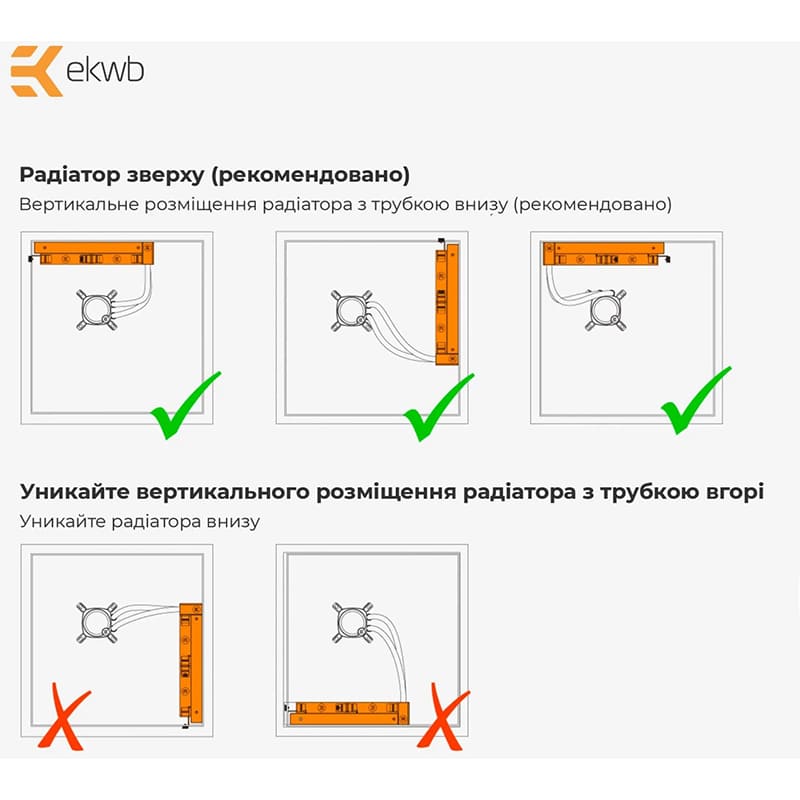 ekwb

Радіатор зверху (рекомендовано)
Вертикальне розміщення радіатора з трубкою внизу (рекомендовано)

Уникайте вертикального розміщення радіатора з трубкою вгорі
Уникайте радіатора внизу