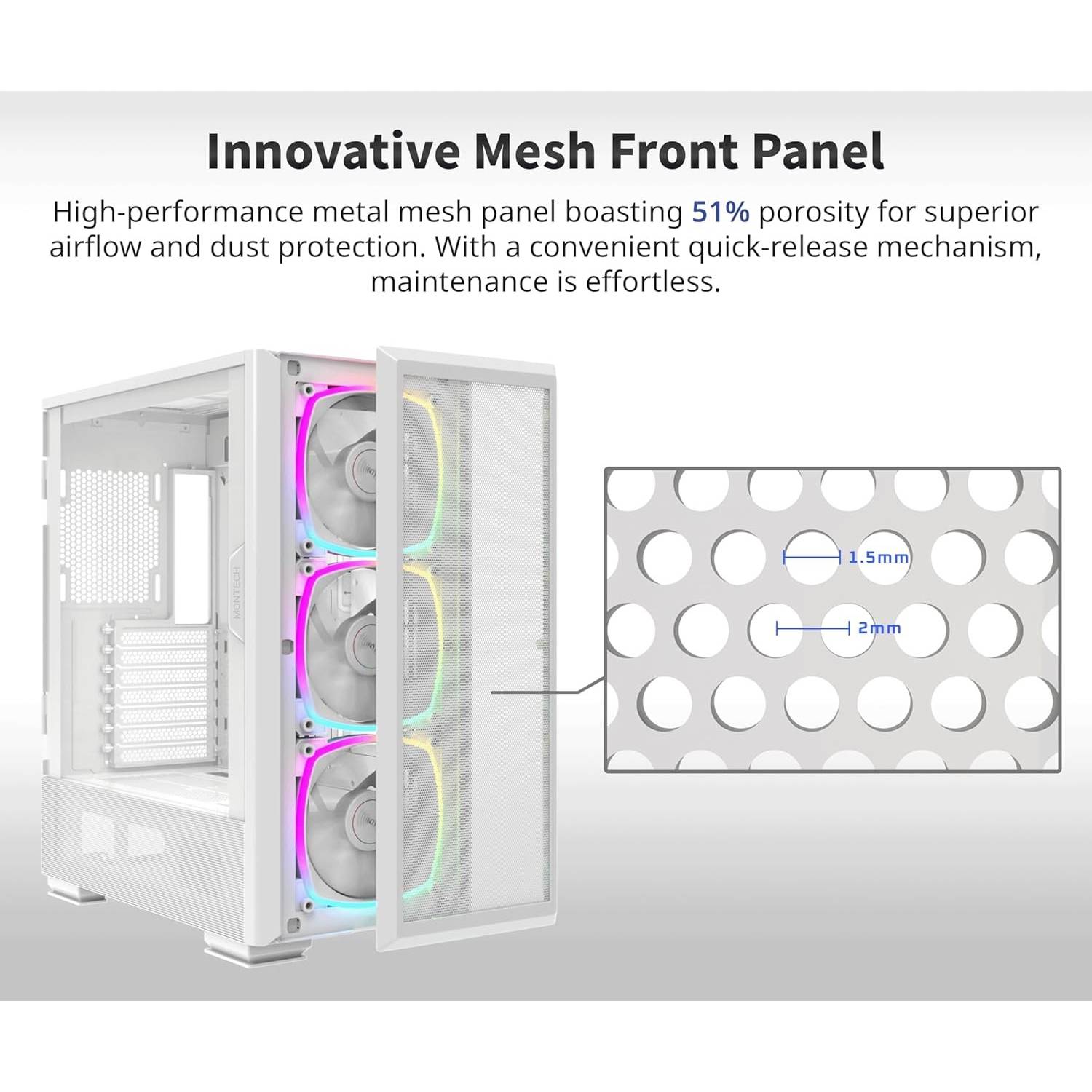 Innovative Mesh Front Panel

High-performance metal mesh panel boasting 51% porosity for superior airflow and dust protection. With a convenient quick-release mechanism, maintenance is effortless.

MONTECH

1.5mm

2mm