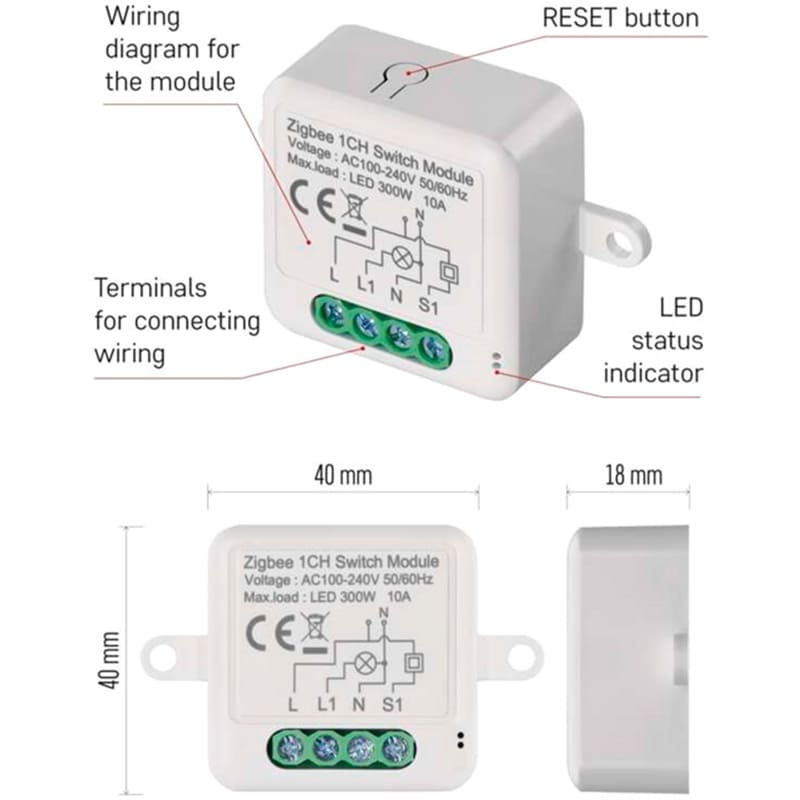 Wiring diagram for the module

RESET button

Zigbee 1CH Switch Module
Voltage : AC100-240V 50/60Hz
Max.load : LED 300W 10A

CE

N

L L1 N S1

Terminals for connecting wiring

LED status indicator

40 mm

18 mm

40 mm

Zigbee 1CH Switch Module
Voltage : AC100-240V 50/60Hz
Max.load : LED 300W 10A

CE

N

L L1 N S1