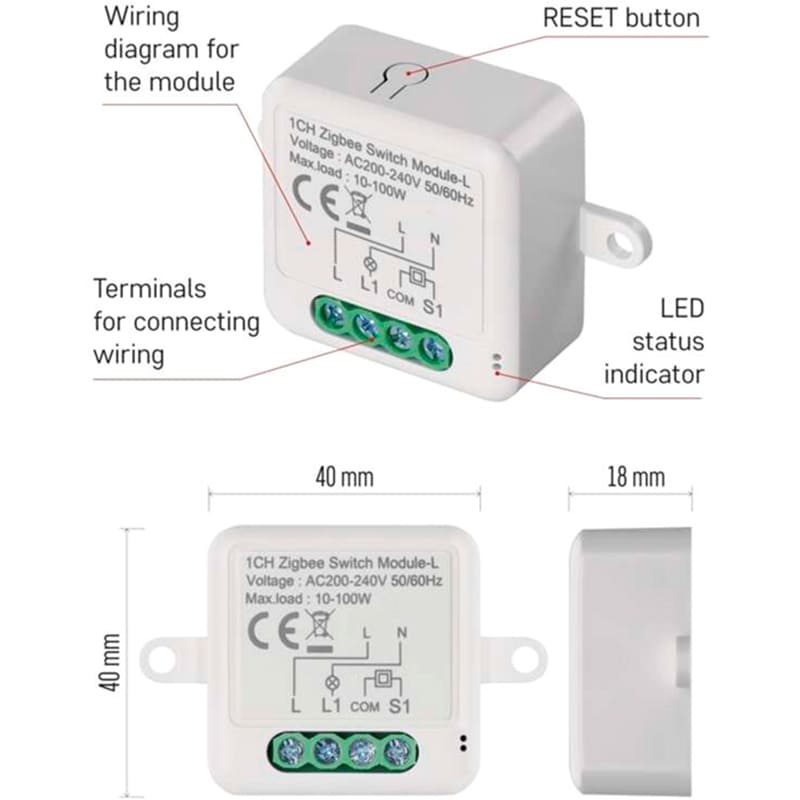 Wiring diagram for the module

RESET button

1CH Zigbee Switch Module-L
Voltage : AC200-240V 50/60Hz
Max.load : 10-100W

CE

L N

L L1 COM S1

Terminals for connecting wiring

LED status indicator

40 mm

18 mm

40 mm

1CH Zigbee Switch Module-L
Voltage : AC200-240V 50/60Hz
Max.load : 10-100W

CE

L N

L L1 COM S1